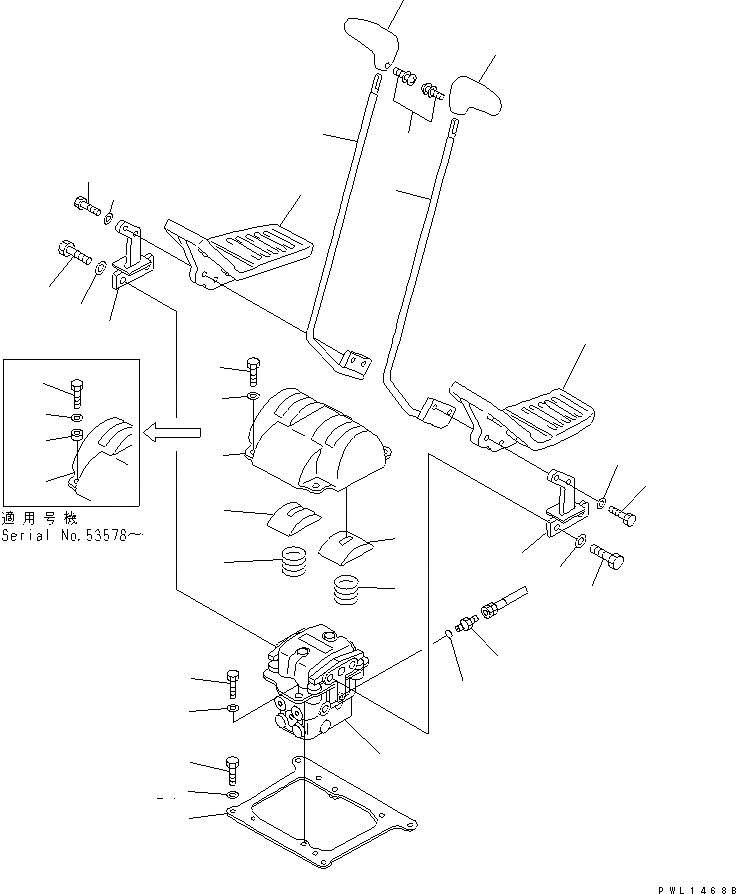 適用号機
Serial No.53578~

PWL1468B