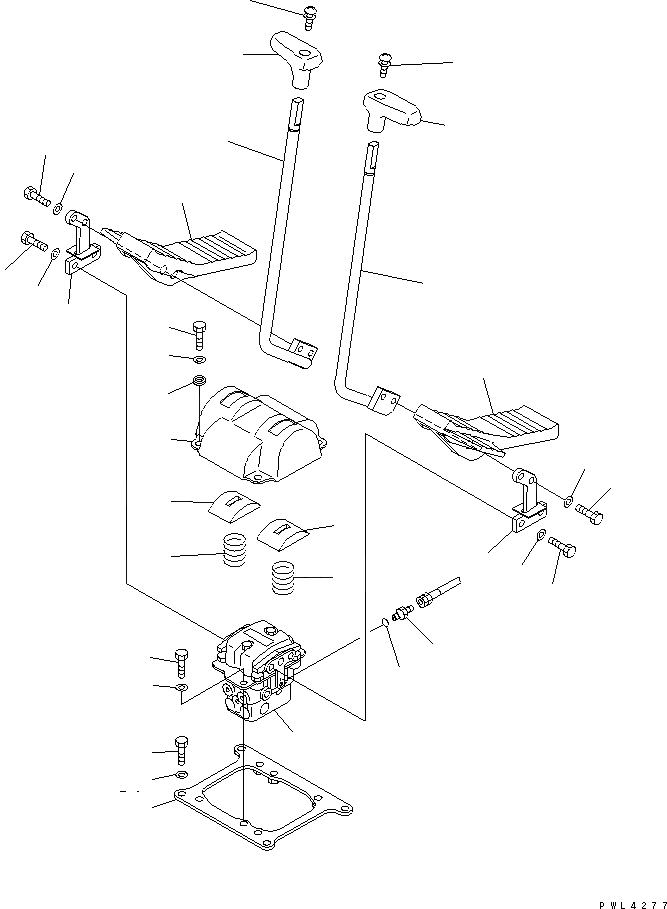 PWL4277