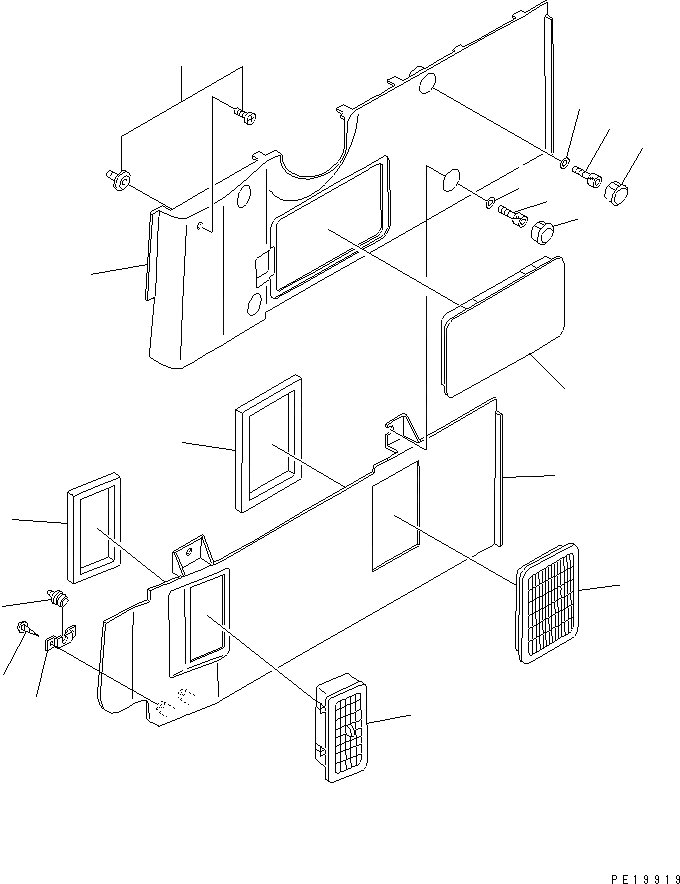 PE19919