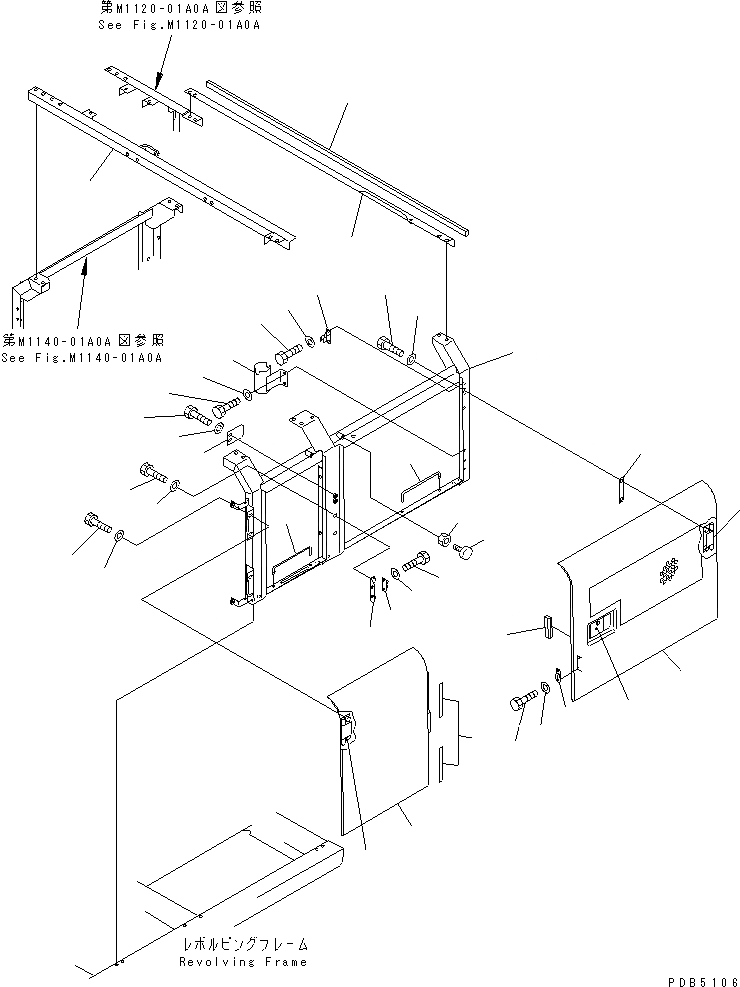 第M1120-01A0A図参照
See Fig.M1120-01A0A

第M1140-01A0A図参照
See Fig.M1140-01A0A

レボルビングフレーム
Revolving Frame

PDB5106