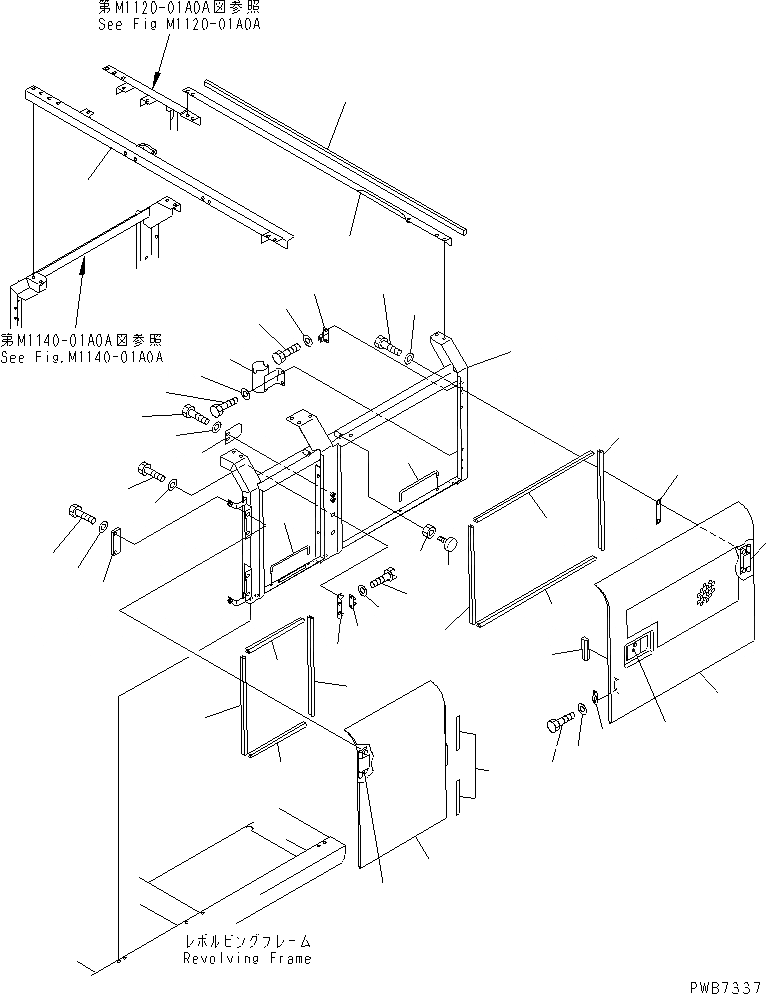 第M1120-01A0A図参照
See Fig M1120-01A0A

第M1140-01A0A図参照
See Fig.M1140-01A0A

レボルビングフレーム
Revolving Frame

PWB7337