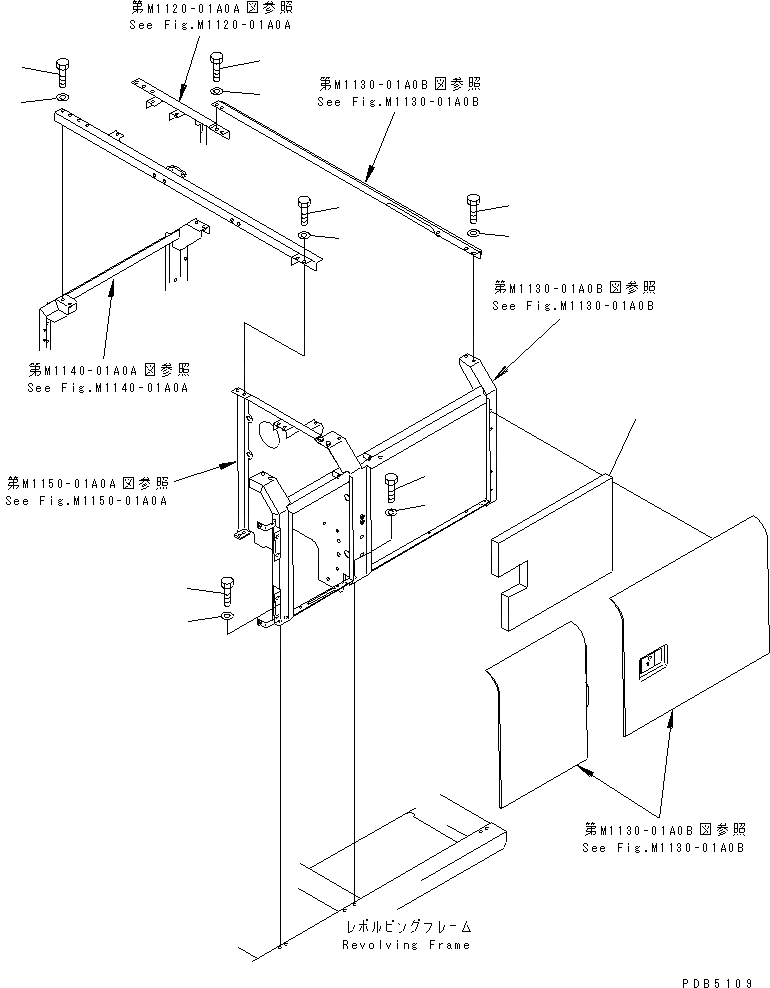 第M1120-01A0A図参照
See Fig.M1120-01A0A

第M1130-01A0B図参照
See Fig.M1130-01A0B

第M1130-01A0B図参照
See Fig.M1130-01A0B

第M1140-01A0A図参照
See Fig.M1140-01A0A

第M1150-01A0A図参照
See Fig.M1150-01A0A

第M1130-01A0B図参照
See Fig.M1130-01A0B

レボルビングフレーム
Revolving Frame

PDB5109