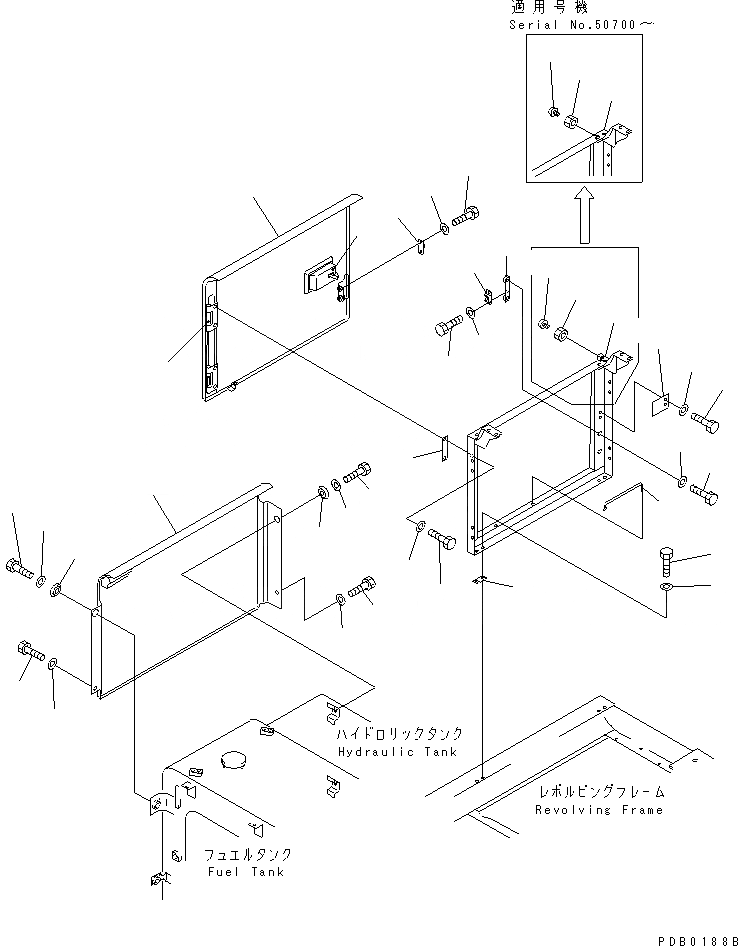 適用号機
Serial No.50700～

ハイドロリックタンク
Hydraulic Tank

レボルビングフレーム
Revolving Frame

フュエルタンク
Fuel Tank

PDB0188B