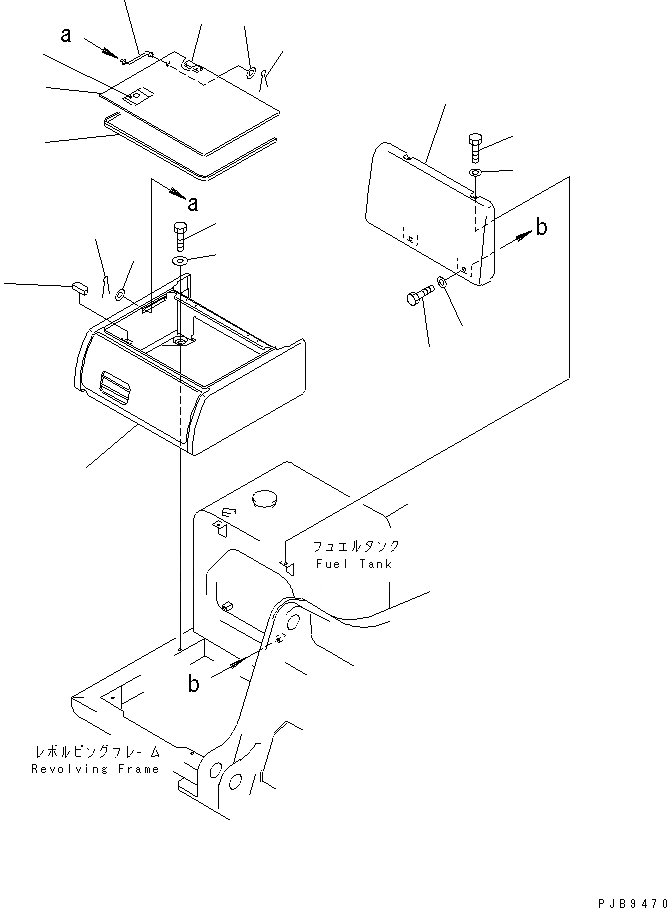 a

a

b

フュエルタンク
Fuel Tank

b

レボルビングフレーム
Revolving Frame

PJB9470