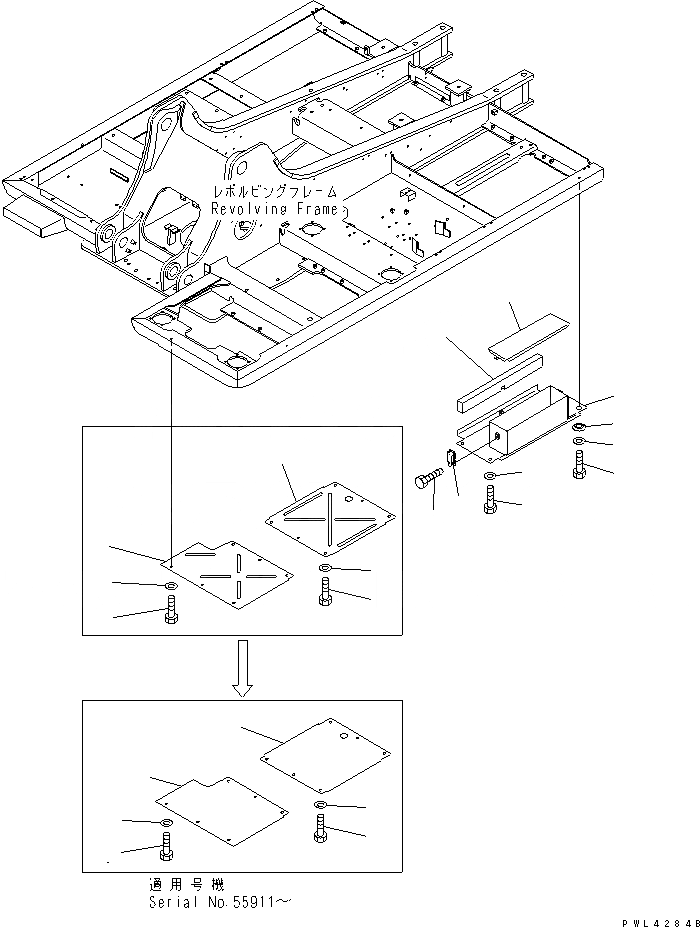 レボルビングフレーム
Revolving Frame

適用号機
Serial No.55911~

PWL4284B