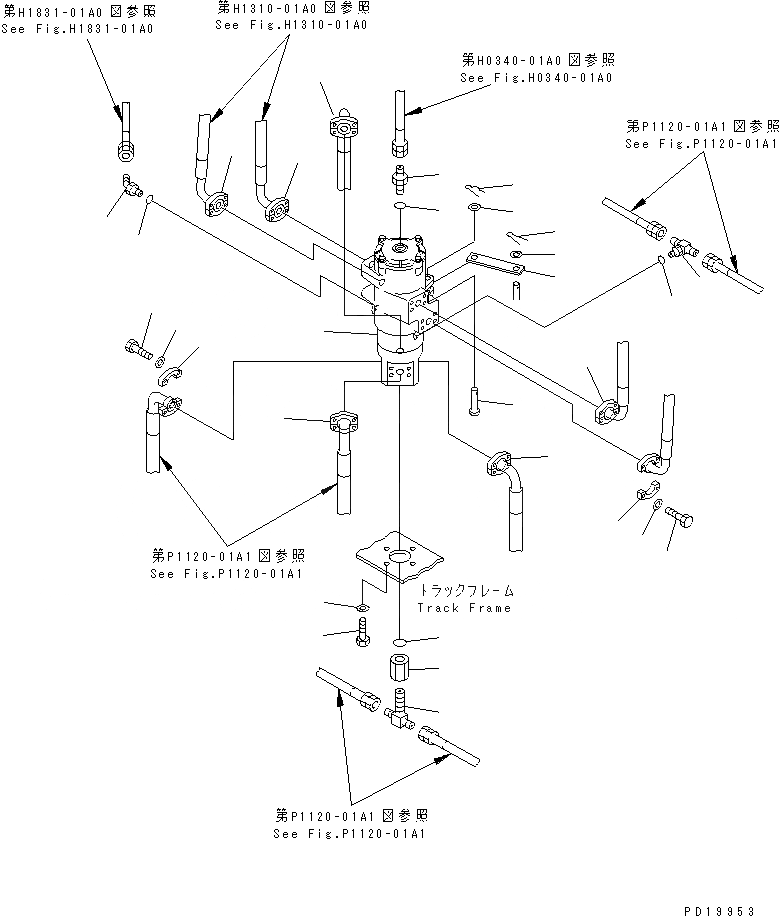 第H1831-01A0 図参照
See Fig.H1831-01A0

第H1310-01A0 図参照
See Fig.H1310-01A0

第H0340-01A0 図参照
See Fig.H0340-01A0

第P1120-01A1 図参照
See Fig.P1120-01A1

第P1120-01A1 図参照
See Fig.P1120-01A1

トラックフレーム
Track Frame

第P1120-01A1 図参照
See Fig.P1120-01A1

PD19953