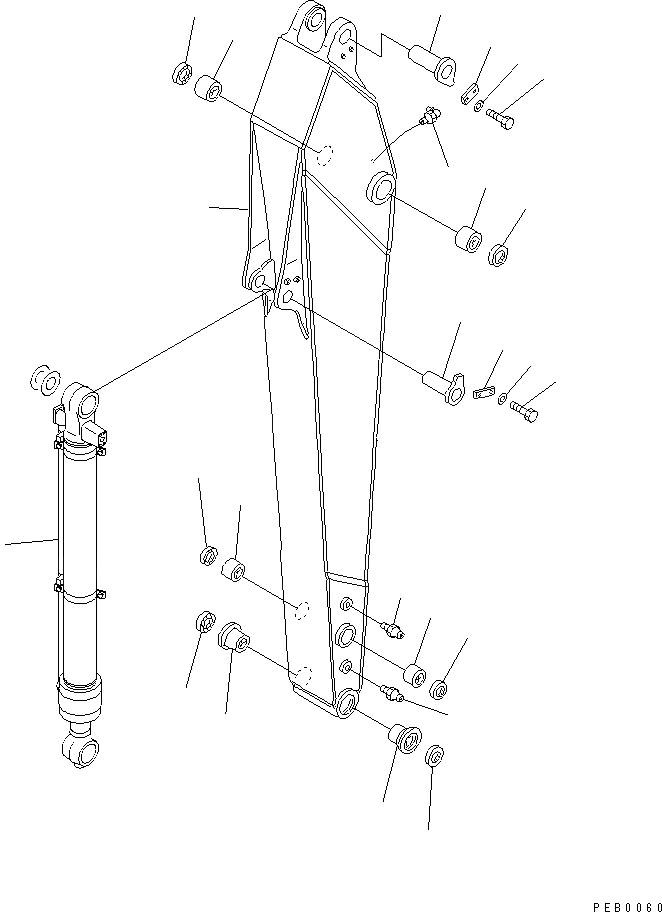 PEB0060