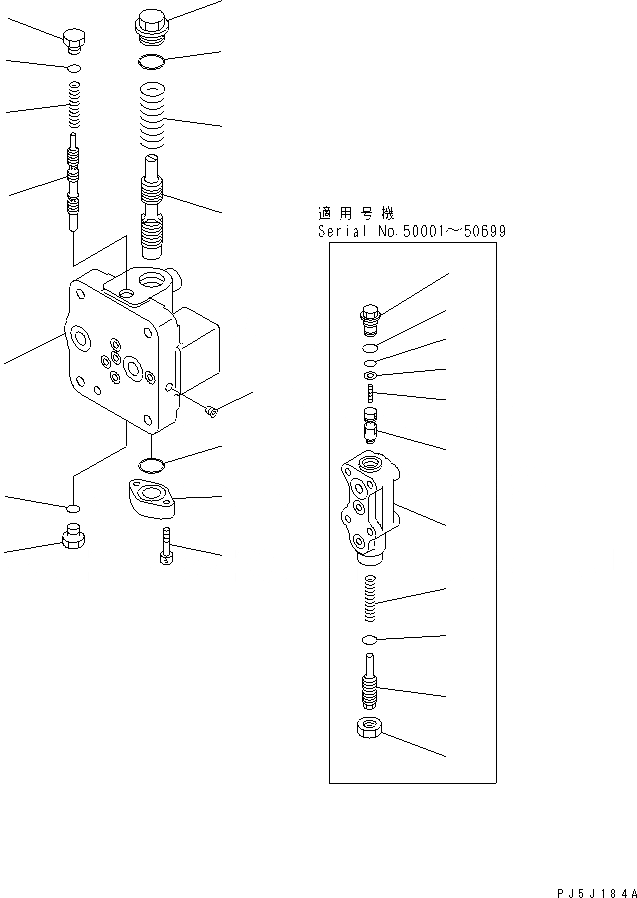 適用号機
Serial No.50001~50699

PJ5J184A