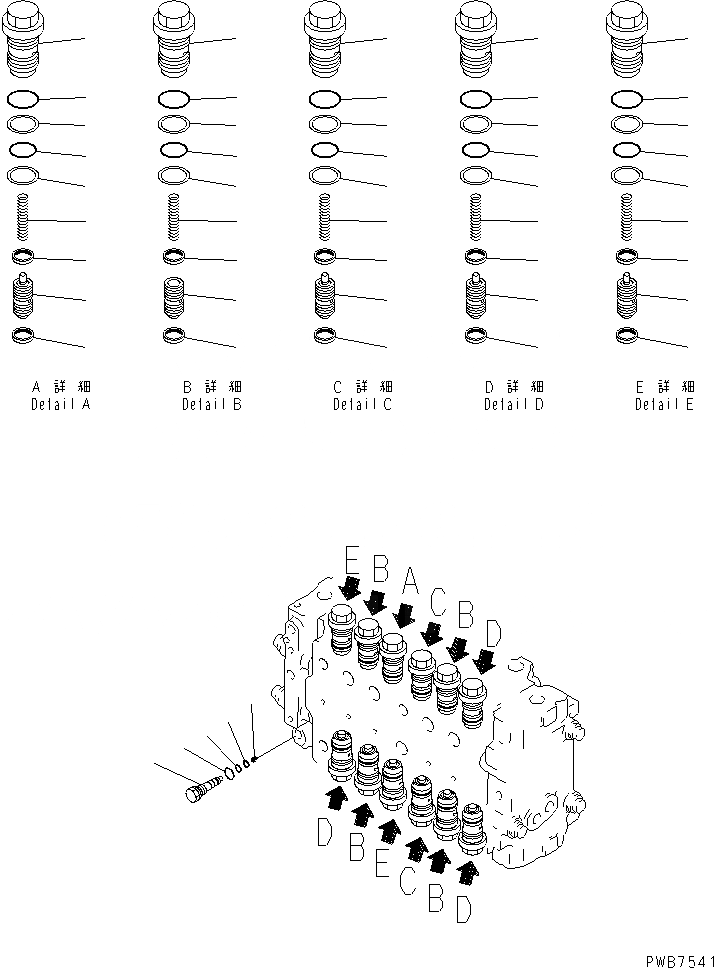 A 詳 細
Detail A

B 詳 細
Detail B

C 詳 細
Detail C

D 詳 細
Detail D

E 詳 細
Detail E

E B A C B D

D B E C B D

PWB7541