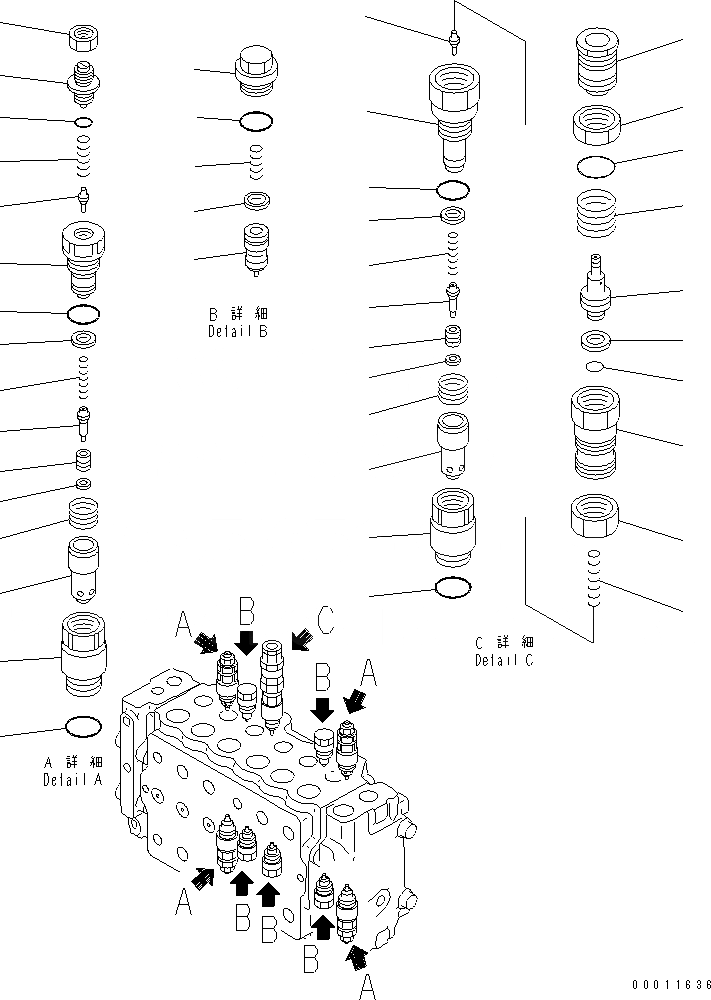 B 詳 細
Detail B

C 詳 細
Detail C

A 詳 細
Detail A

A
B
C
B
A
A
B
B
B
A

00011636