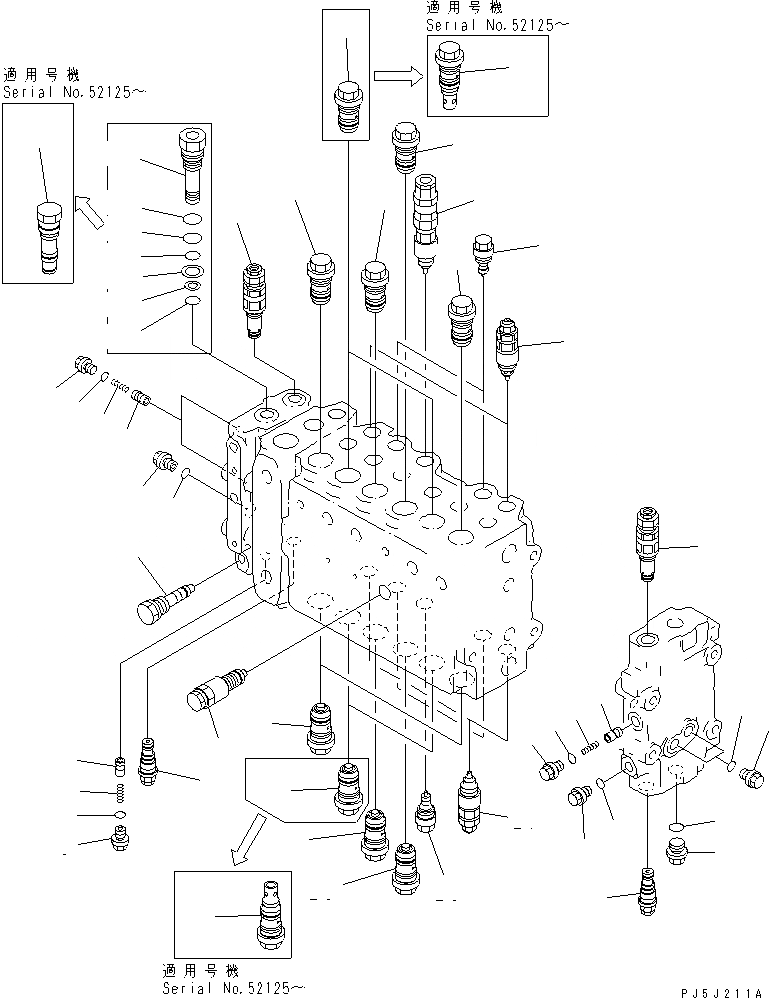 適用号機
Serial No.52125～

適用号機
Serial No.52125～

適用号機
Serial No.52125～

PJ5J211A