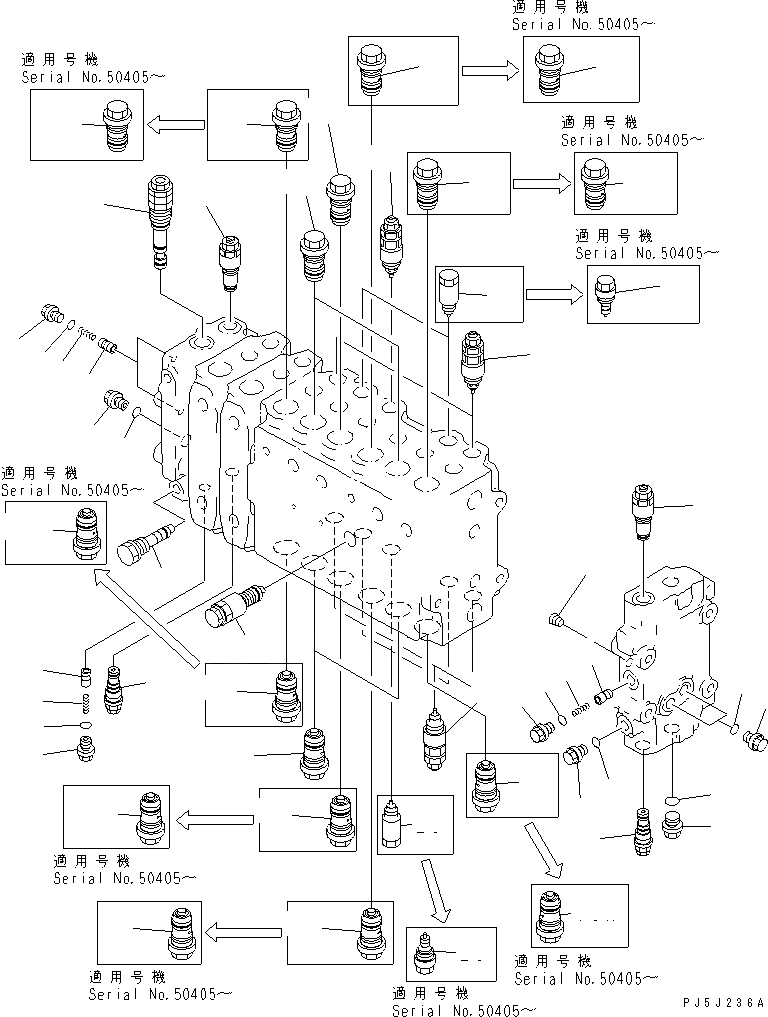 適用号機
Serial No.50405~

適用号機
Serial No.50405~

適用号機
Serial No.50405~

適用号機
Serial No.50405~

適用号機
Serial No.50405~

適用号機
Serial No.50405~

適用号機
Serial No.50405~

適用号機
Serial No.50405~

適用号機
Serial No.50405~

PJ5J236A