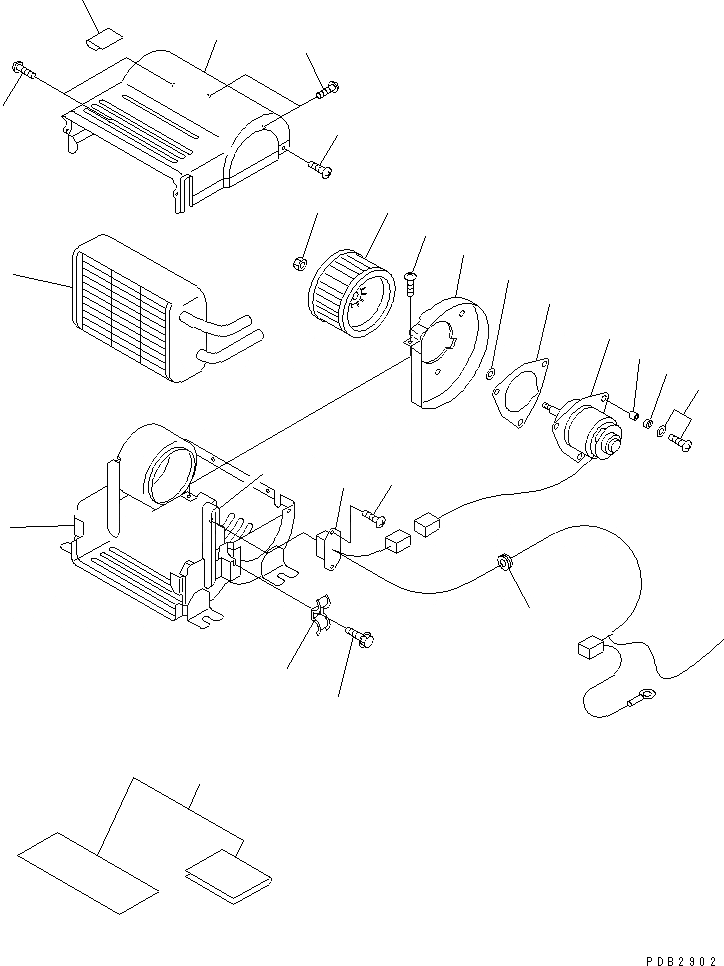 PDB2902