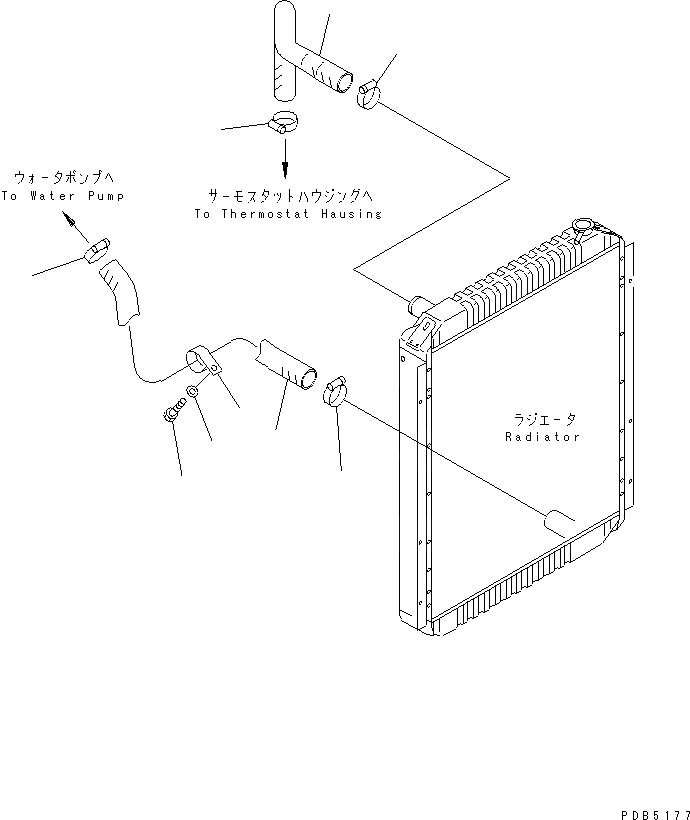 ウォータポンプへ
To Water Pump

サーモスタットハウジングへ
To Thermostat Hausing

ラジエータ
Radiator

PDB5177