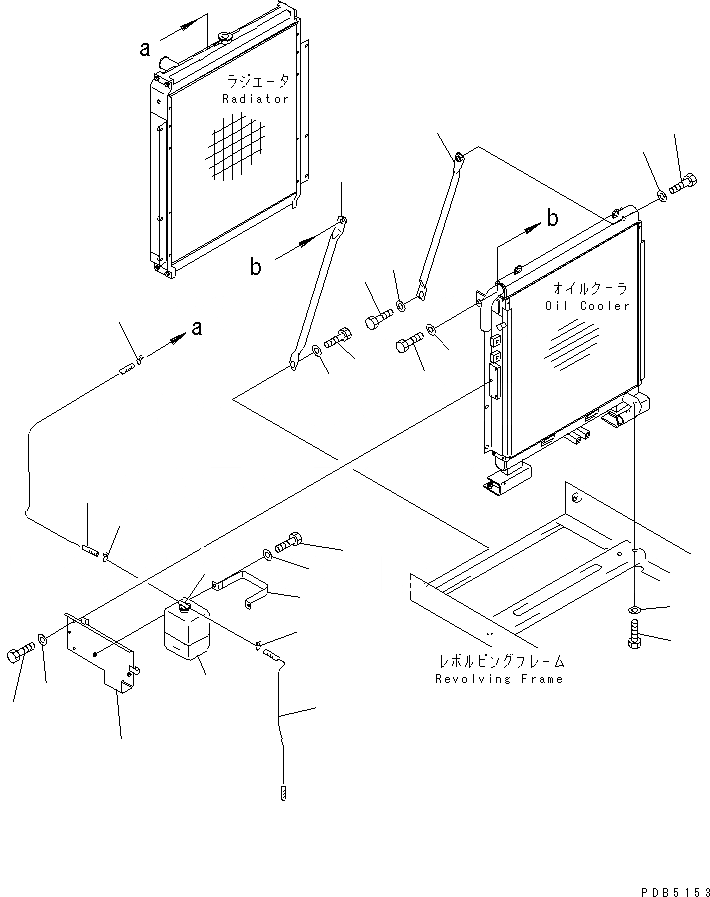 a
ラジエータ
Radiator
b
b
オイルクーラ
Oil Cooler
a
レボルビングフレーム
Revolving Frame
PDB5153