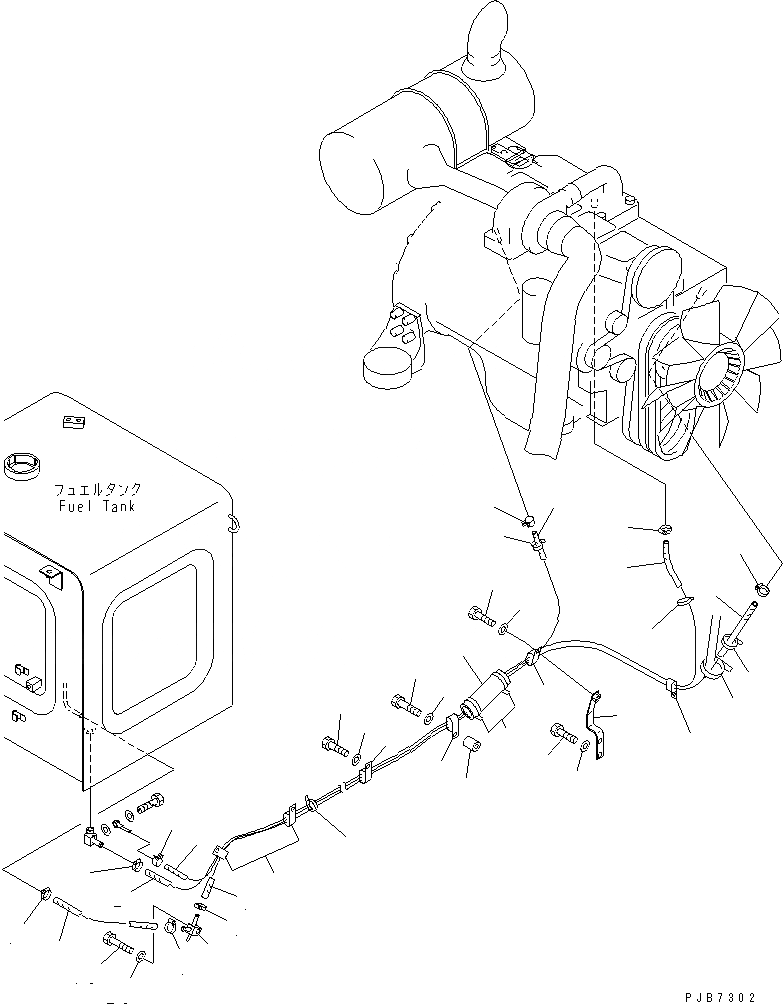 フュエルタンク
Fuel Tank

PJB7302