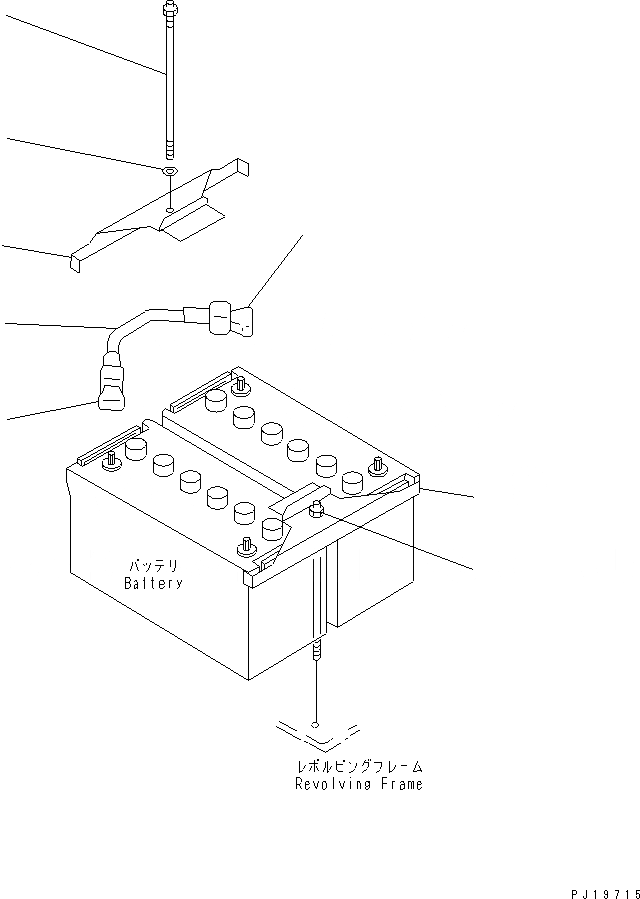 バッテリ
Battery

レボルビングフレーム
Revolving Frame

PJ19715