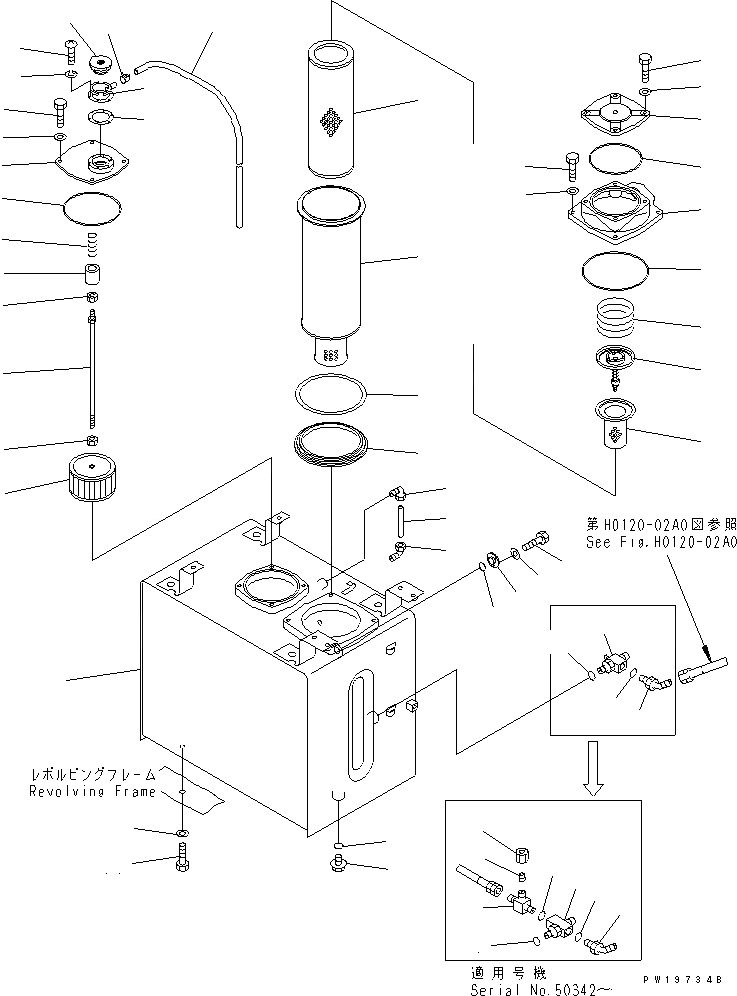 第H0120-02A0図参照
See Fig.H0120-02A0

レボルビングフレーム
Revolving Frame

適用号機
Serial No.50342～

PW19734B