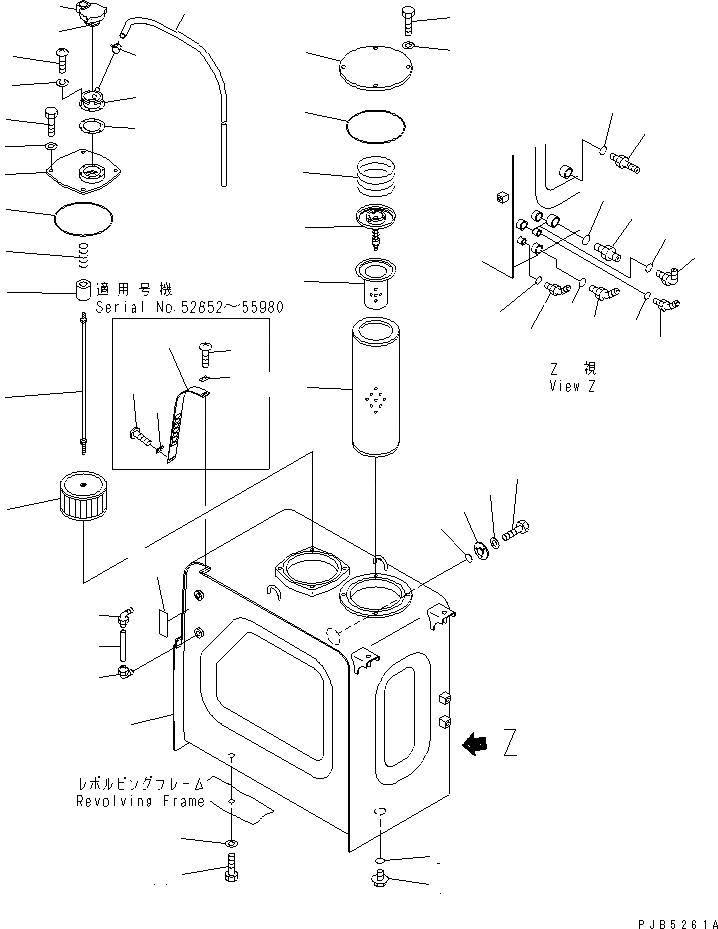 適用号機
Serial No.52852~55980

Z 視
View Z

Z

レボルビングフレーム
Revolving Frame

PJB5261A