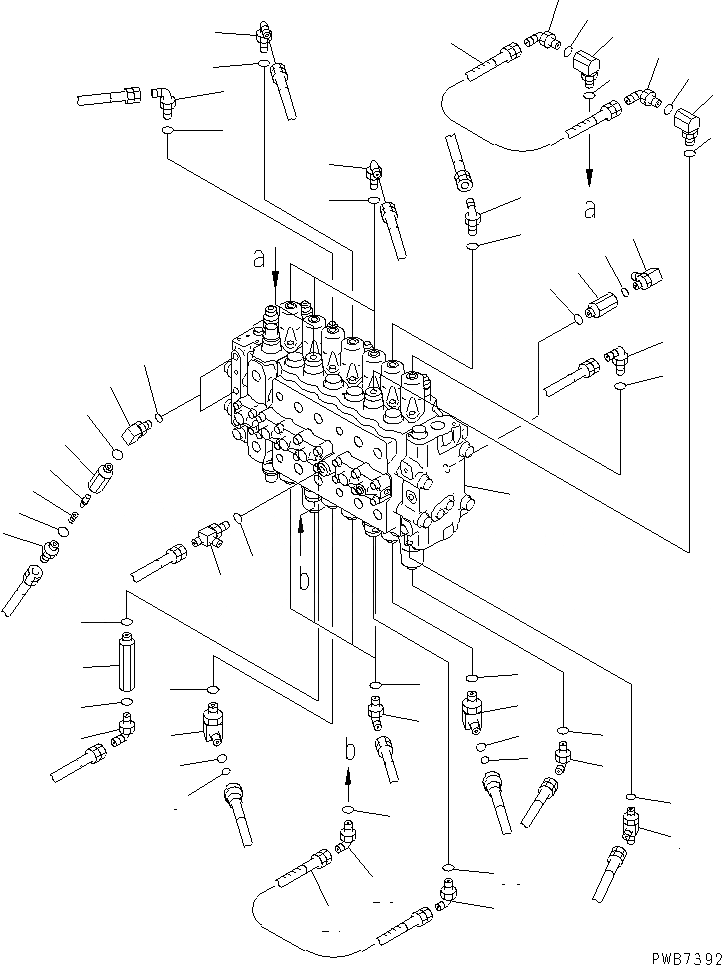 a
a
b
b
PWB7392