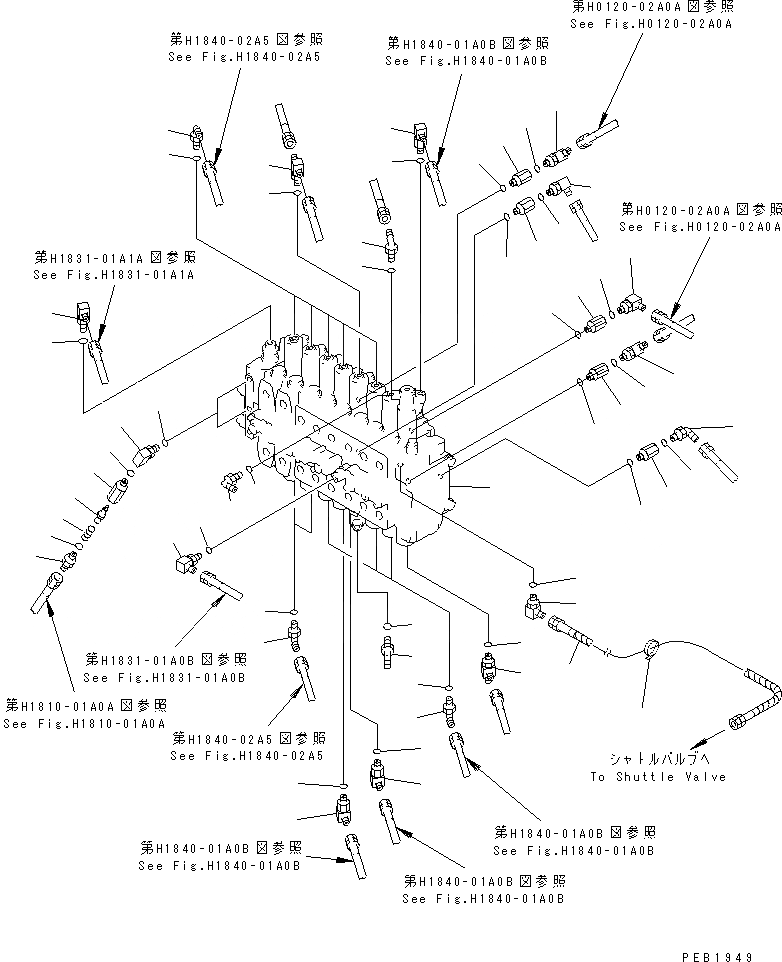 第H0120-02A0A図参照
See Fig.H0120-02A0A

第H1840-02A5図参照
See Fig.H1840-02A5

第H1840-01A0B図参照
See Fig.H1840-01A0B

第H0120-02A0A図参照
See Fig.H0120-02A0A

第H1831-01A1A図参照
See Fig.H1831-01A1A

第H1831-01A0B図参照
See Fig.H1831-01A0B

第H1810-01A0A図参照
See Fig.H1810-01A0A

第H1840-02A5図参照
See Fig.H1840-02A5

シャトルバルブへ
To Shuttle Valve

第H1840-01A0B図参照
See Fig.H1840-01A0B

第H1840-01A0B図参照
See Fig.H1840-01A0B

第H1840-01A0B図参照
See Fig.H1840-01A0B

PEB1949