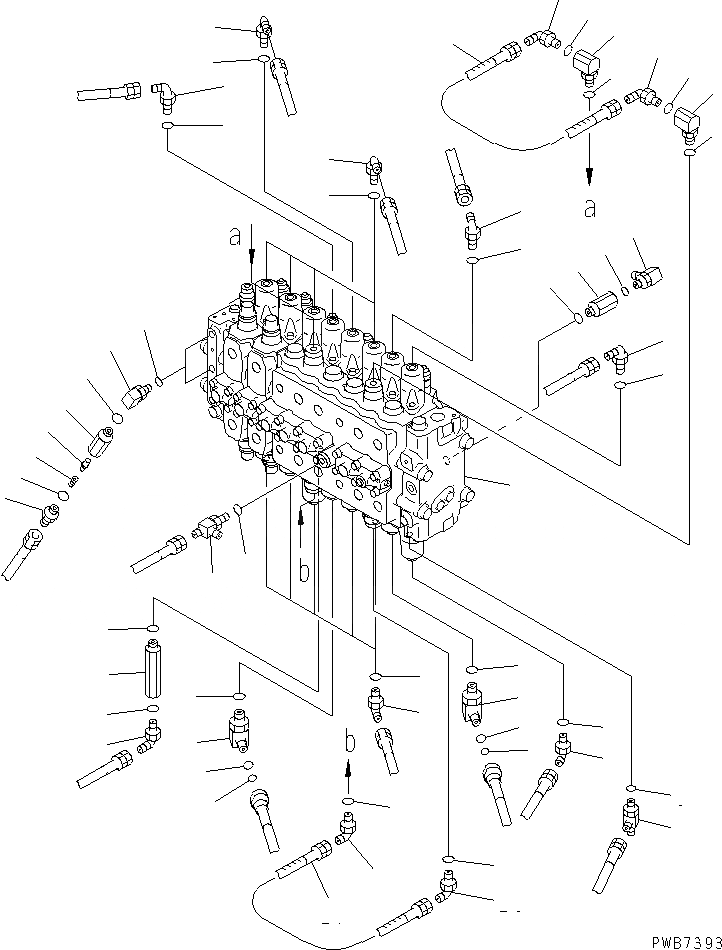 a

a

b

b

PWB7393