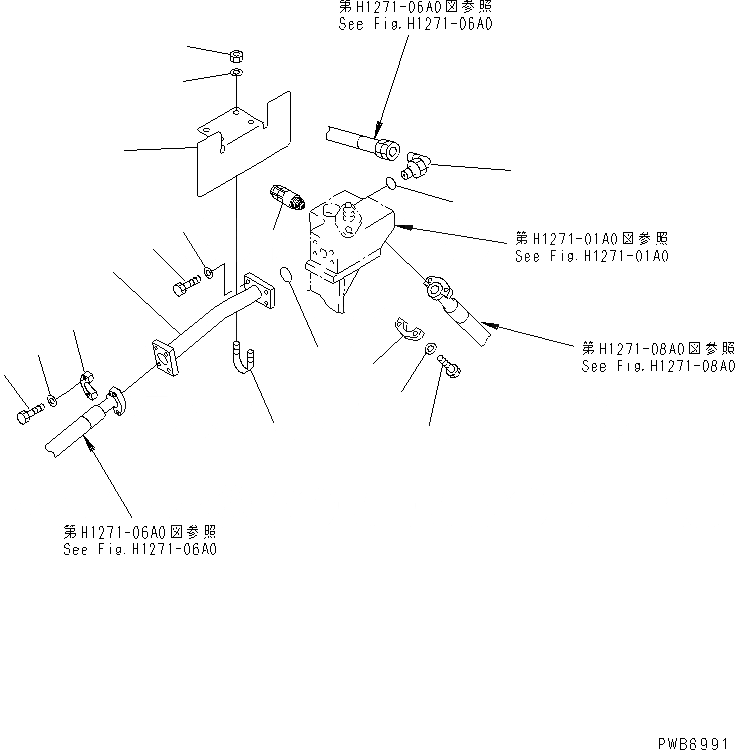 第H1271-06A0図参照
See Fig.H1271-06A0

第H1271-01A0図参照
See Fig.H1271-01A0

第H1271-08A0図参照
See Fig.H1271-08A0

第H1271-06A0図参照
See Fig.H1271-06A0

PWB6991