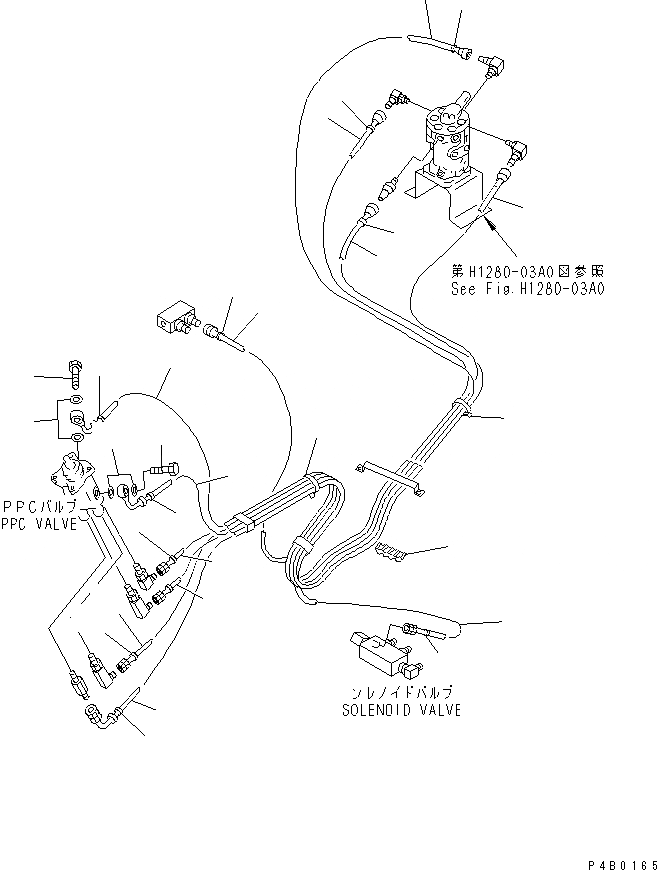 第H1280-03A0図参照
See Fig.H1280-03A0

PPCバルブ
PPC VALVE

ソレノイドバルブ
SOLENOID VALVE

P4B0165