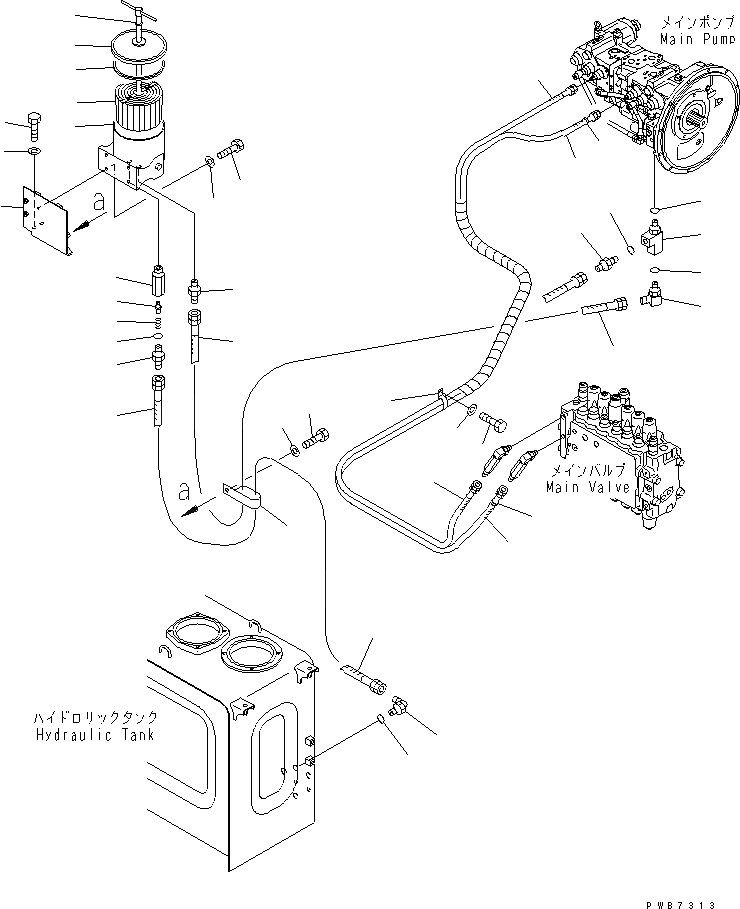 メインポンプ
Main Pump

a

a

メインバルブ
Main Valve

ハイドロリックタンク
Hydraulic Tank

PWB7313