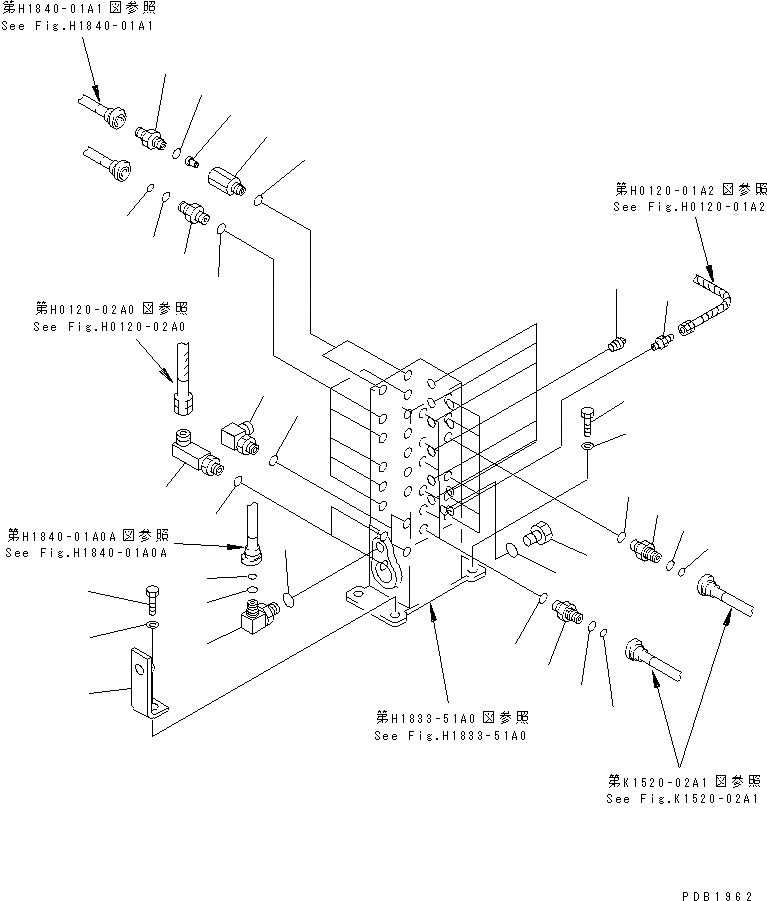 第H1840-01A1図参照
See Fig.H1840-01A1

第H0120-01A2図参照
See Fig.H0120-01A2

第H0120-02A0図参照
See Fig.H0120-02A0

第H1840-01A0A図参照
See Fig.H1840-01A0A

第H1833-51A0図参照
See Fig.H1833-51A0

第K1520-02A1図参照
See Fig.K1520-02A1

PDB1962