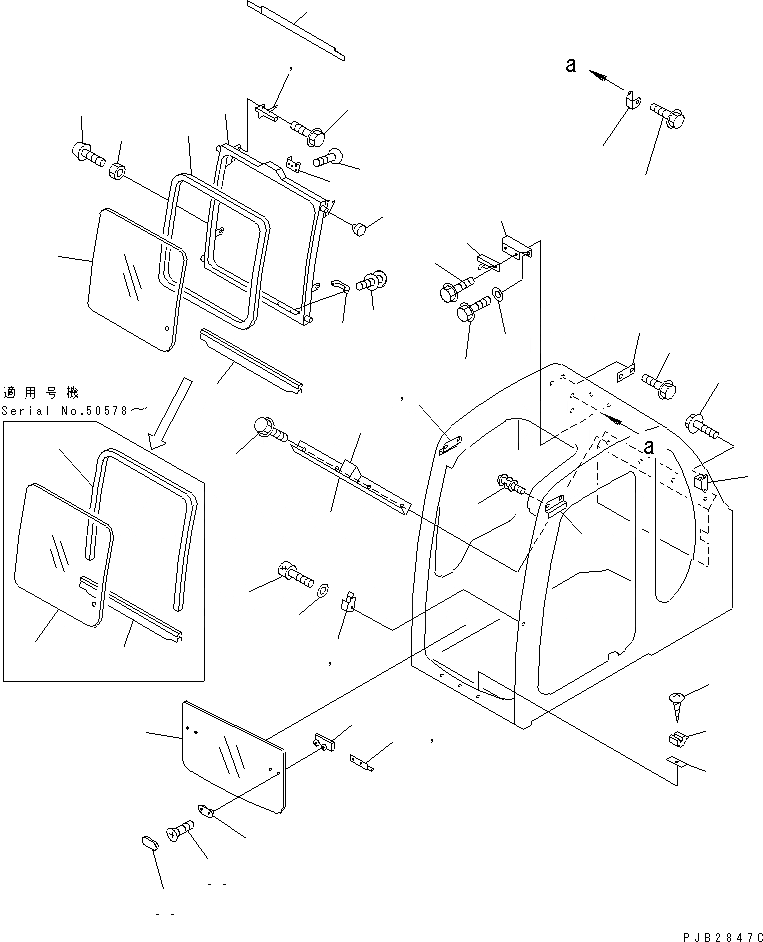 a

適用号機
Serial No.50578～

a

PJB2847C