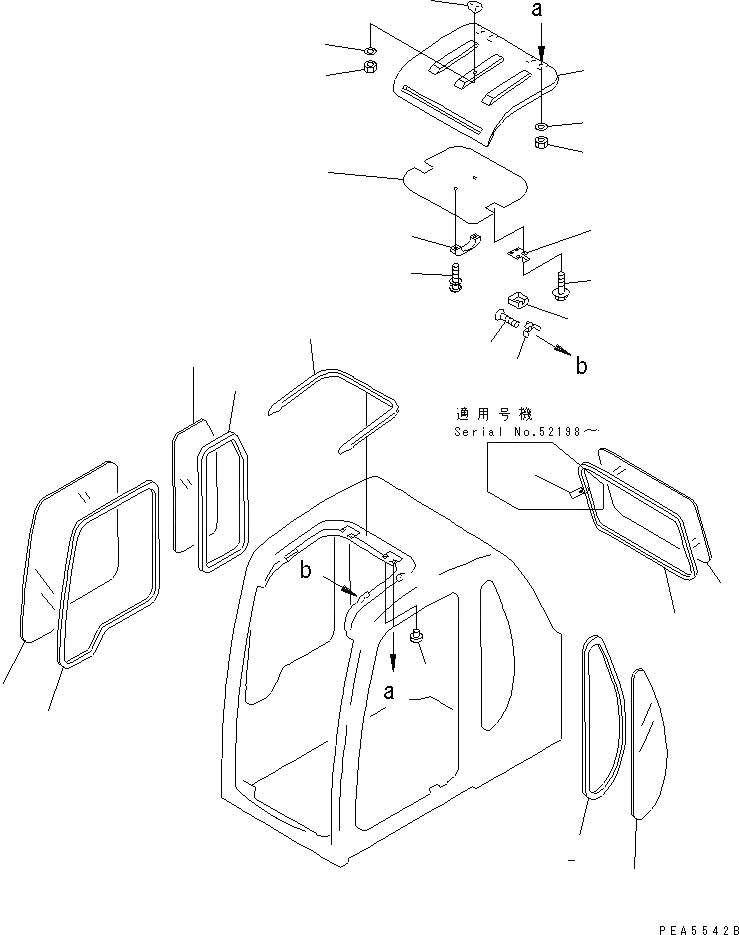 a

b

適用号機
Serial No.52198～

b

a

PEA5542B