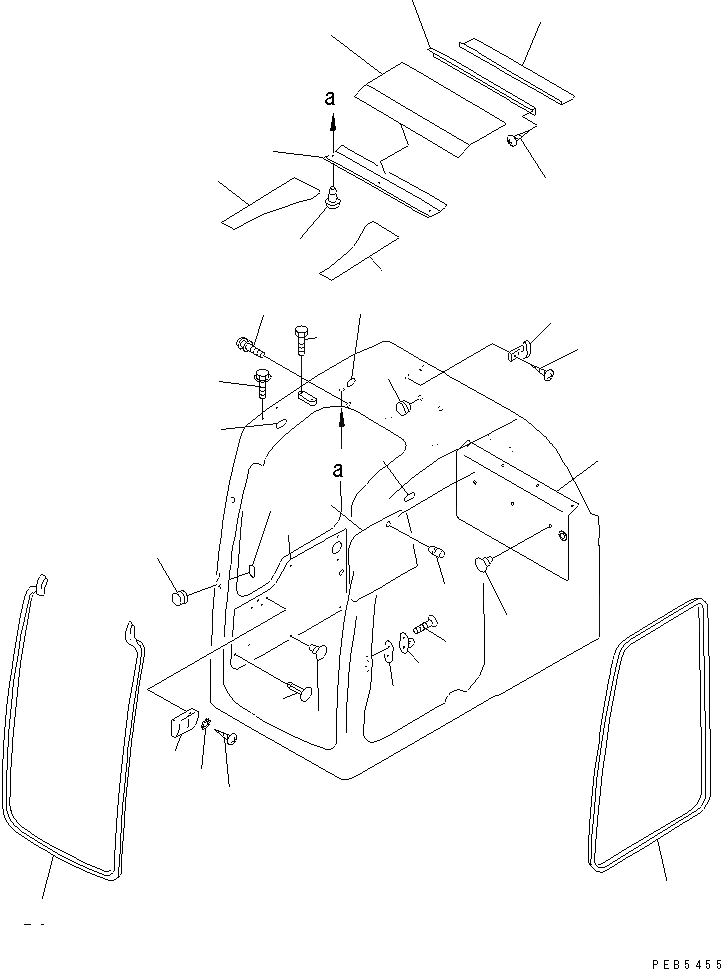 a

a

PEB5455