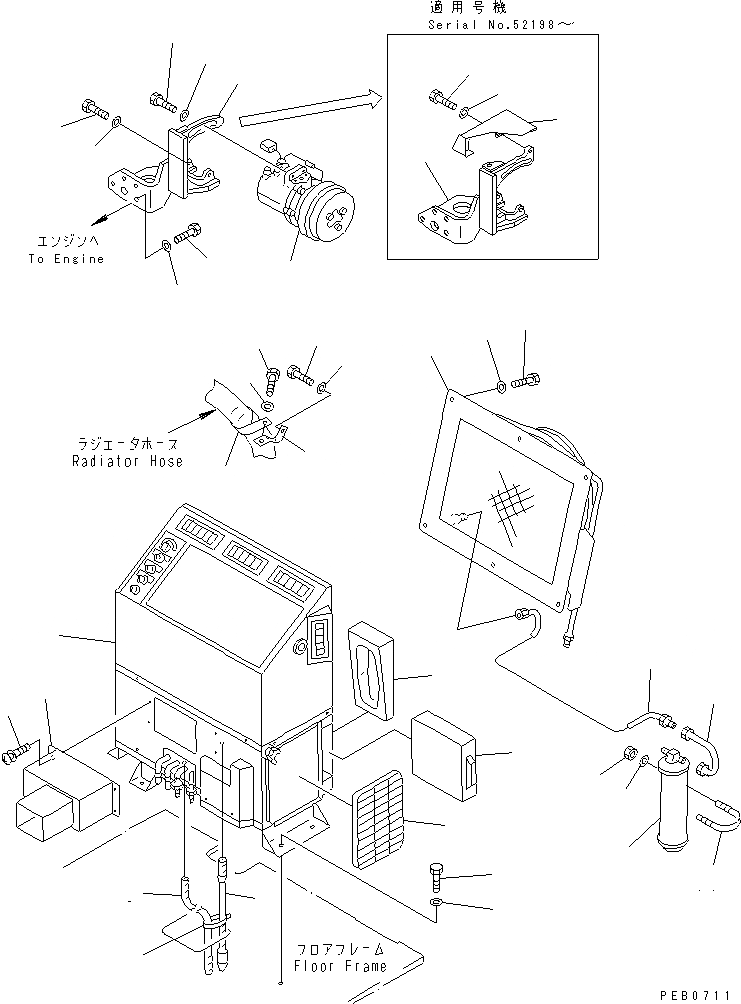 適用号機
Serial No.52198～

エンジンへ
To Engine

ラジエータホース
Radiator Hose

フロアフレーム
Floor Frame

PEB0711