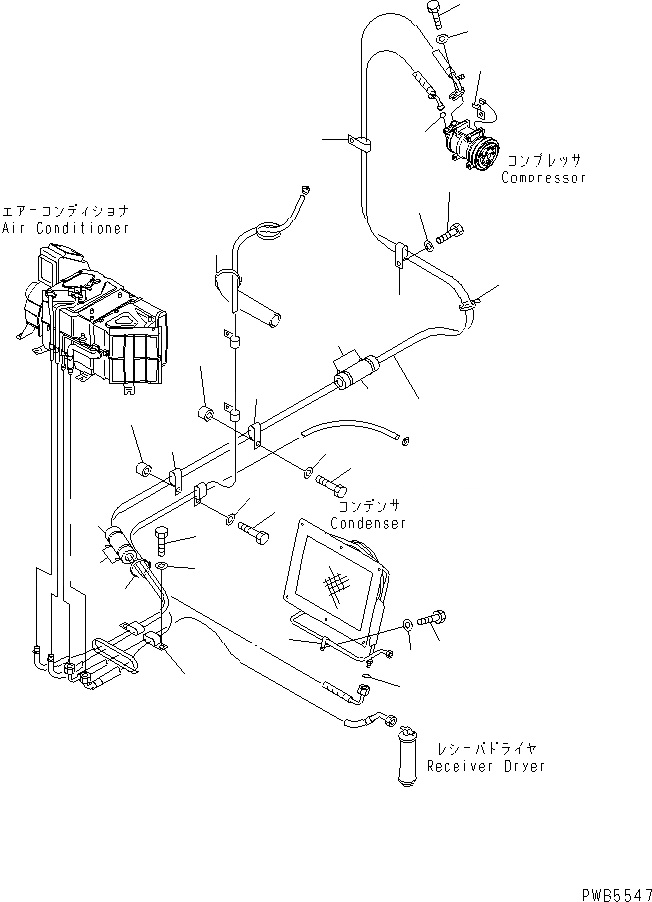 コンプレッサ
Compressor

エアーコンディショナ
Air Conditioner

コンデンサ
Condenser

レシーバドライヤ
Receiver Dryer

PWB5547