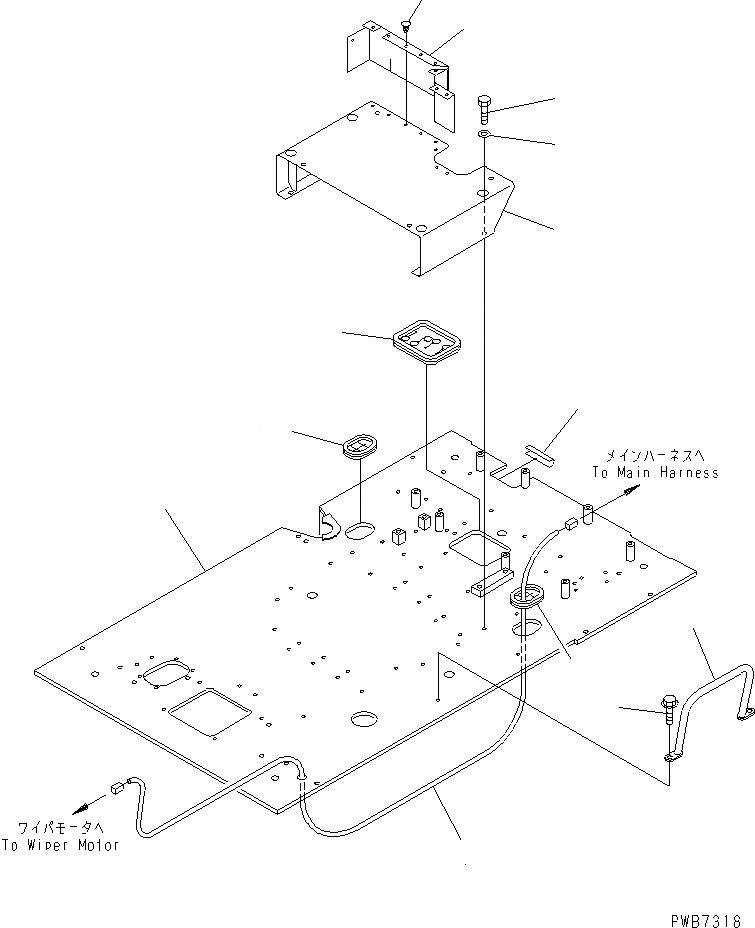 メインハーネスへ
To Main Harness

ワイパモータへ
To Wiper Motor

PWB7316