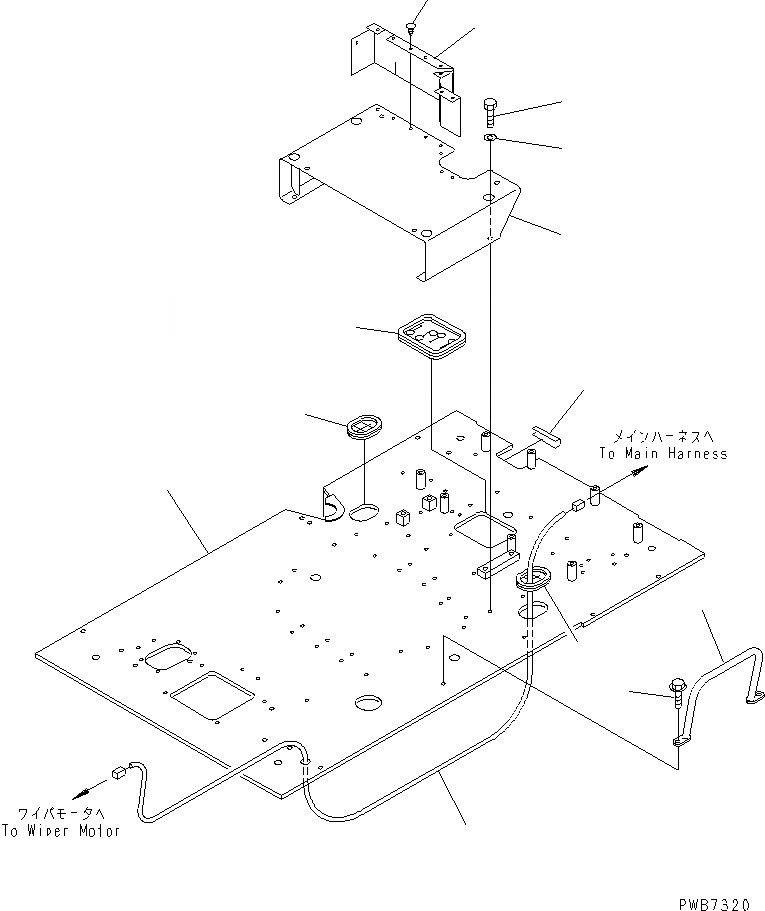 メインハーネスへ
To Main Harness

ワイパモータへ
To Wiper Motor

PWB7320