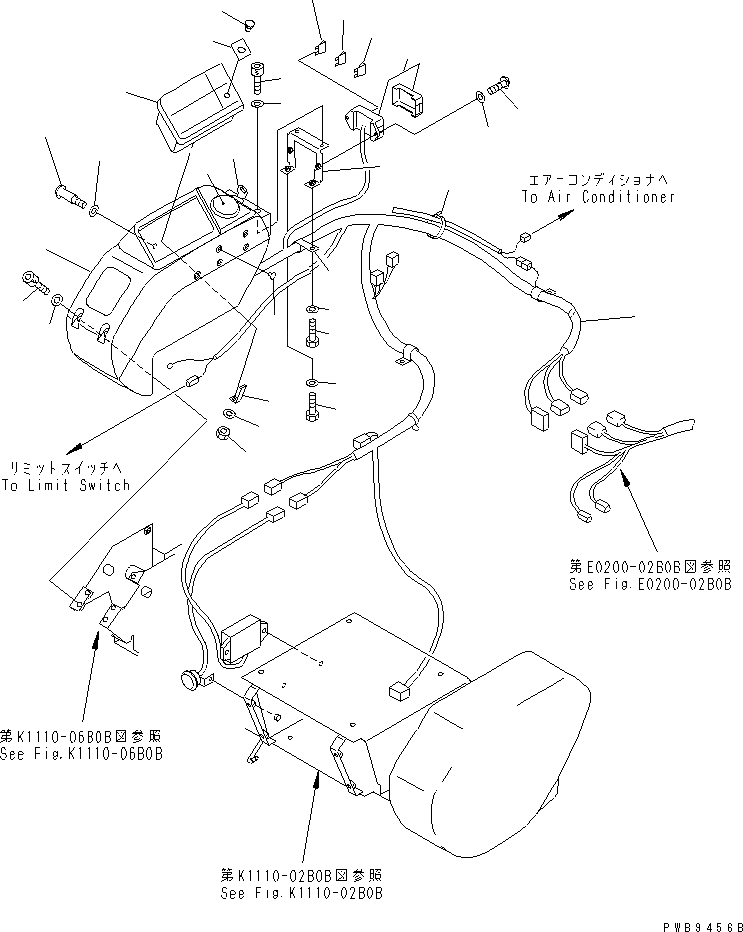 エアーコンディショナへ
To Air Conditioner

リミットスイッチへ
To Limit Switch

第E0200-02B0B図参照
See Fig.E0200-02B0B

第K1110-06B0B図参照
See Fig.K1110-06B0B

第K1110-02B0B図参照
See Fig.K1110-02B0B

PWB9456B