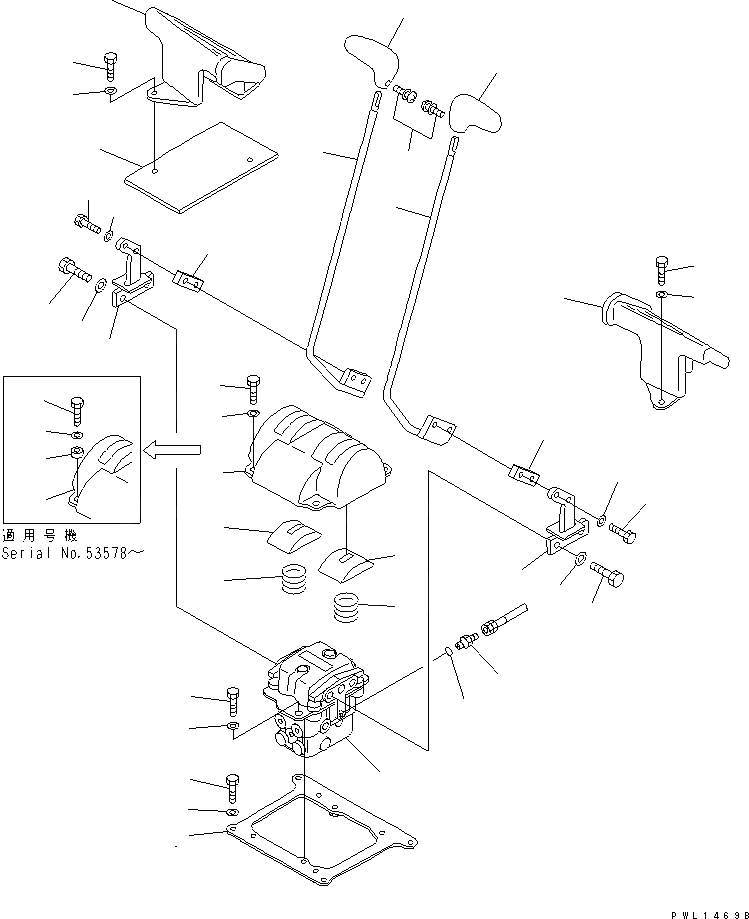 適用号機
Serial No.53578～

PWL1469B