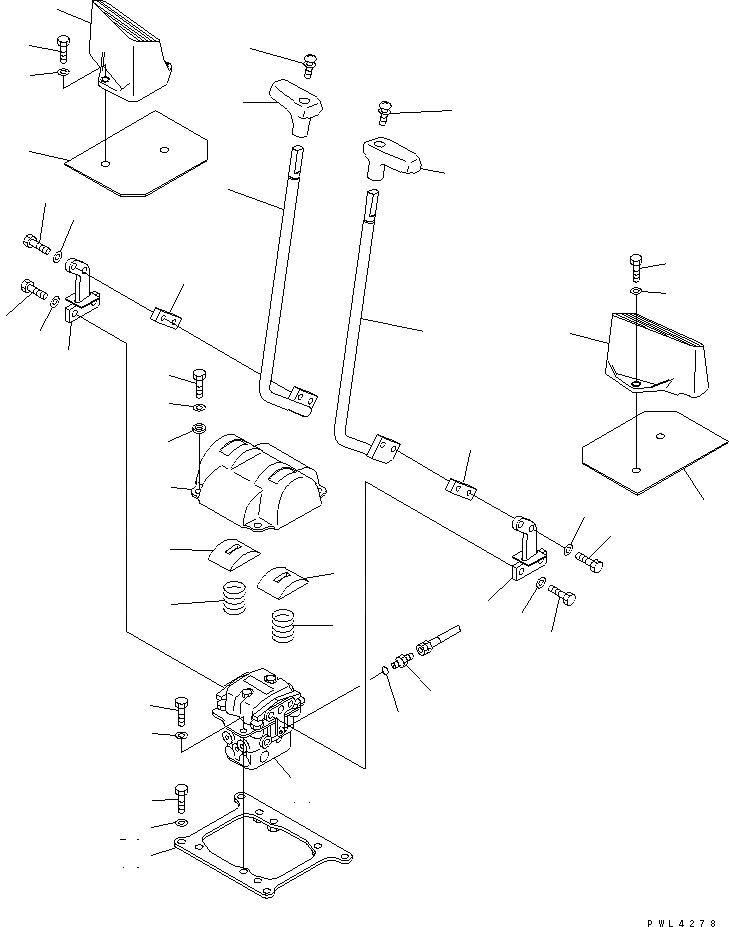 PWL4278