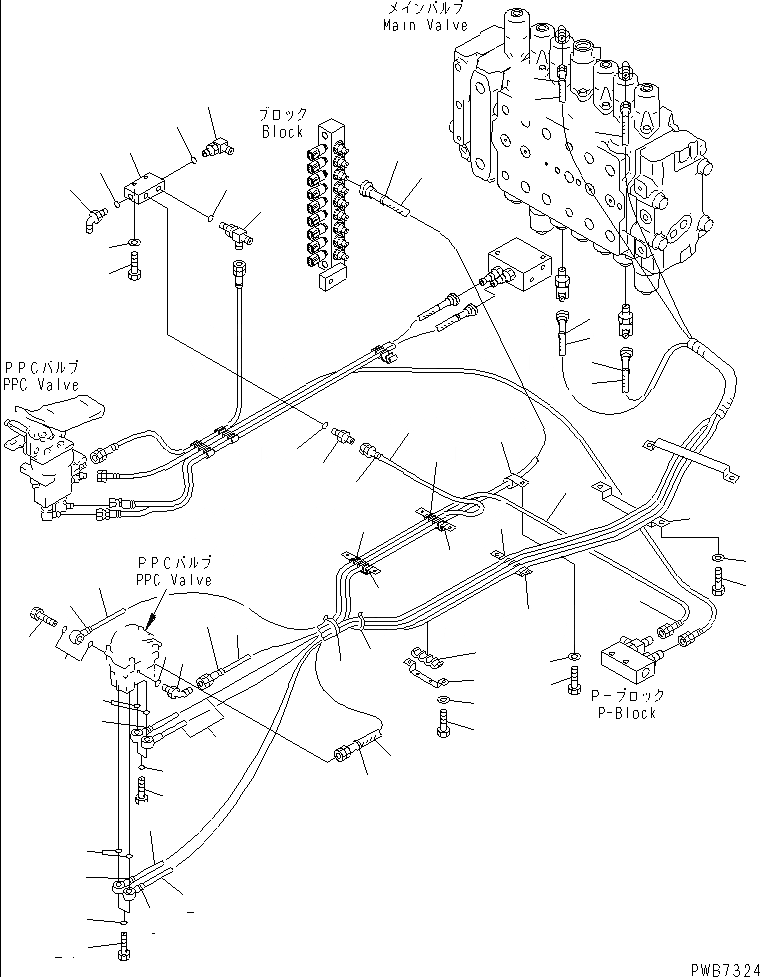 メインバルブ
Main Valve

ブロック
Block

PPCバルブ
PPC Valve

PPCバルブ
PPC Valve

P－ブロック
P-Block

PWB7324