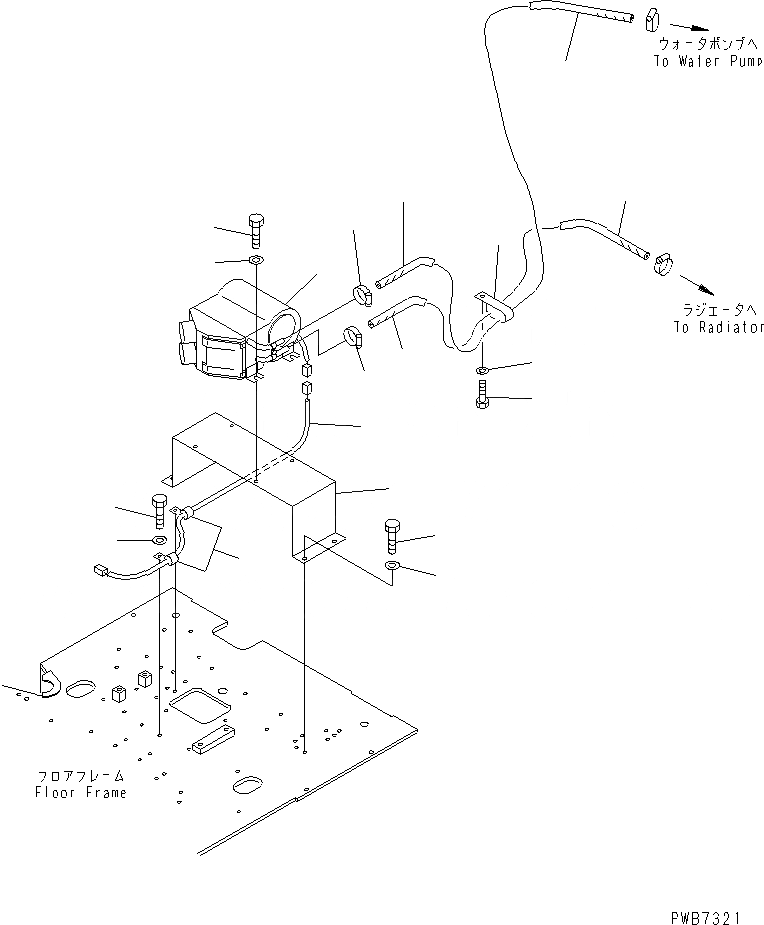 ウォータポンプへ
To Water Pump

ラジエータへ
To Radiator

フロアフレーム
Floor Frame

PWB7321