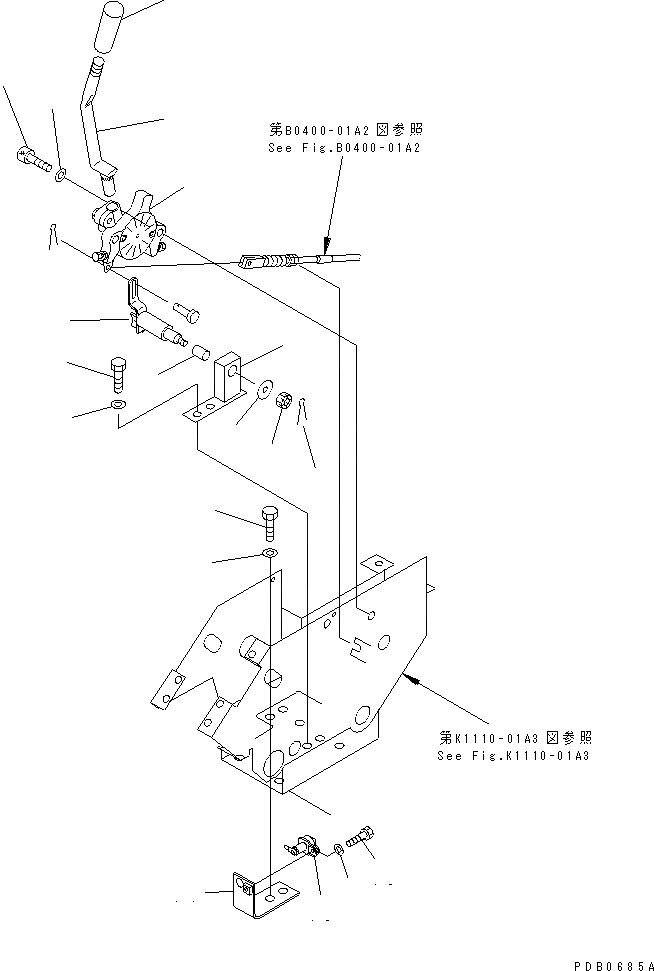 第B0400-01A2 図参照
See Fig.B0400-01A2

第K1110-01A3 図参照
See Fig.K1110-01A3

PDB0685A