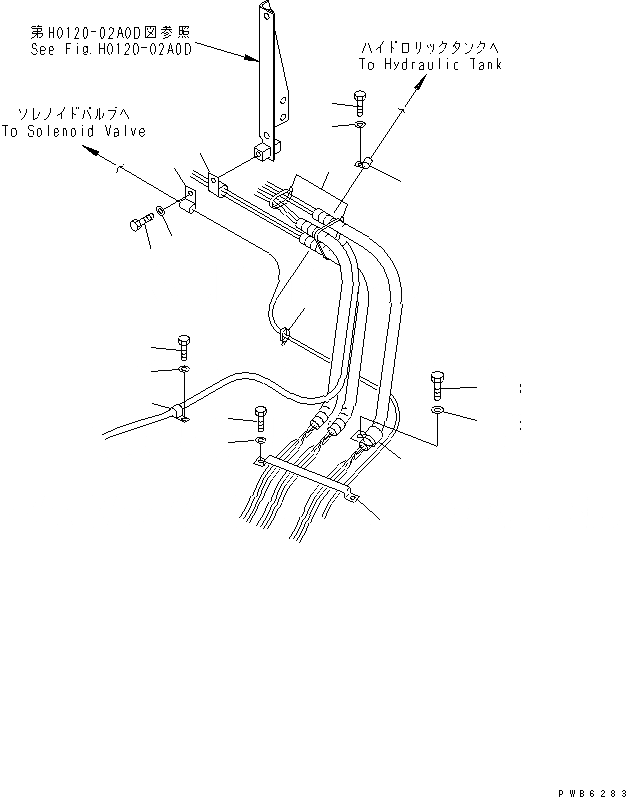 第H0120-02A0D図参照
See Fig.H0120-02A0D

ハイドロリックタンクへ
To Hydraulic Tank

ソレノイドバルブへ
To Solenoid Valve

PWB6283