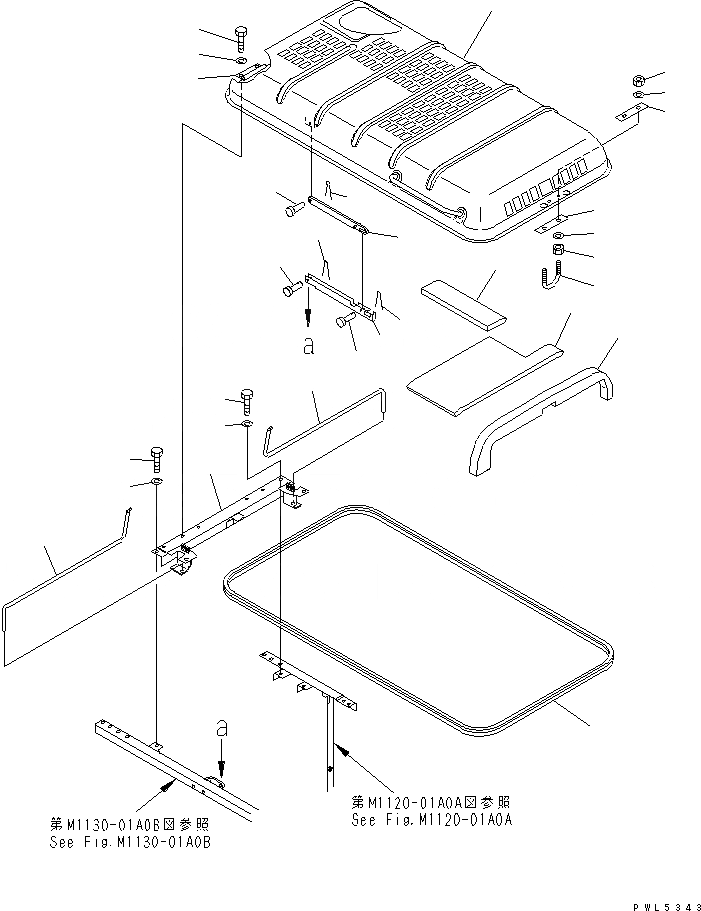 a

a

第M1130-01A0B図参照
See Fig.M1130-01A0B

第M1120-01A0A図参照
See Fig.M1120-01A0A

PWL5343