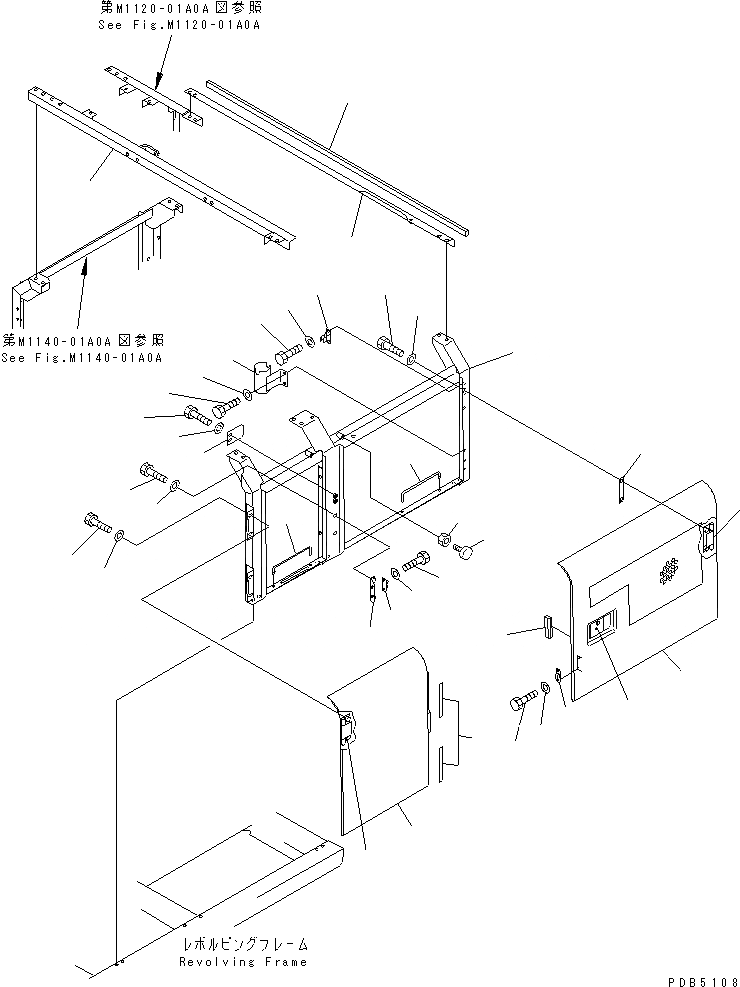 第M1120-01A0A図参照
See Fig.M1120-01A0A

第M1140-01A0A図参照
See Fig.M1140-01A0A

レボルビングフレーム
Revolving Frame

PDB5108