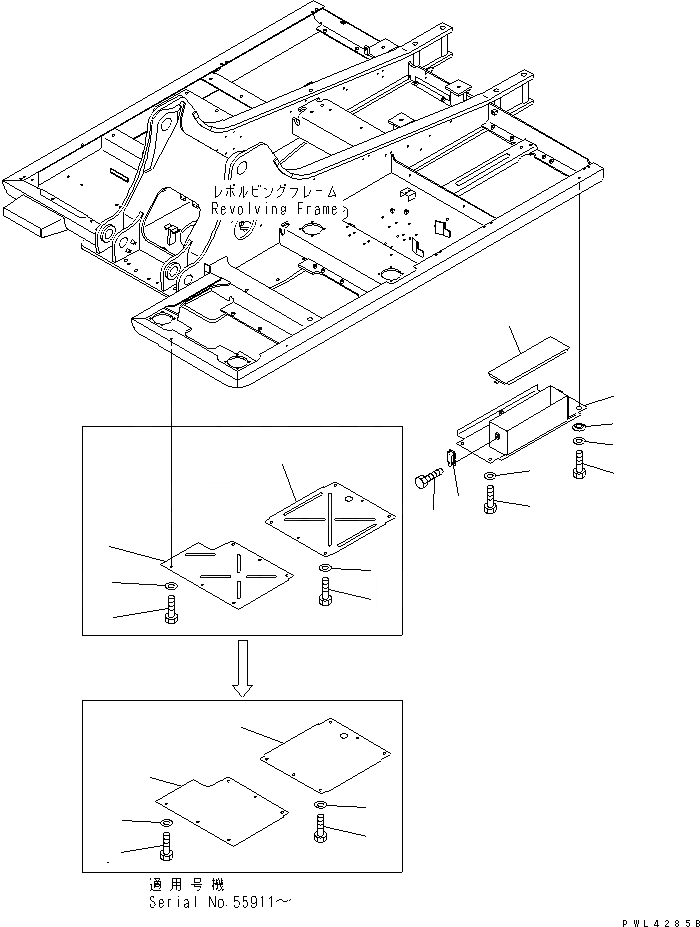 レボルビングフレーム
Revolving Frame

適用号機
Serial No.55911~

PWL4285B