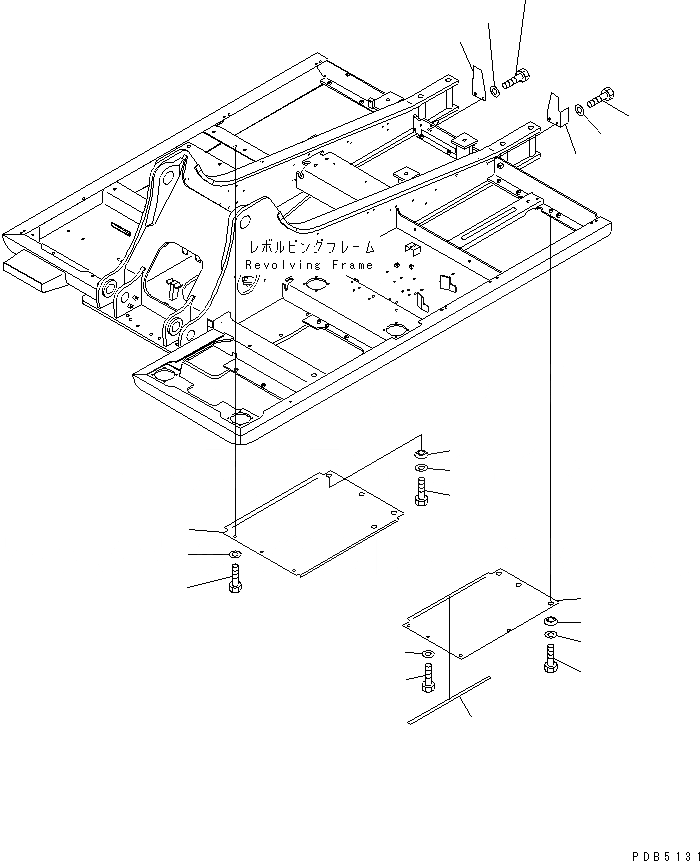 レボルビングフレーム
Revolving Frame

PDB5131