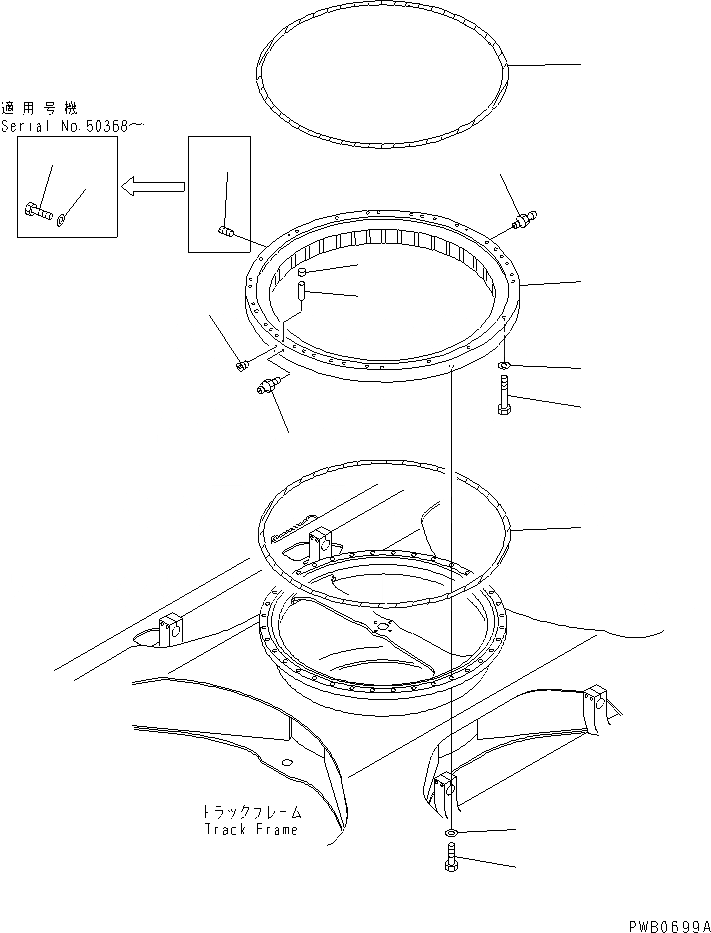 適用号機
Serial No.50368~

トラックフレーム
Track Frame

PWB0699A