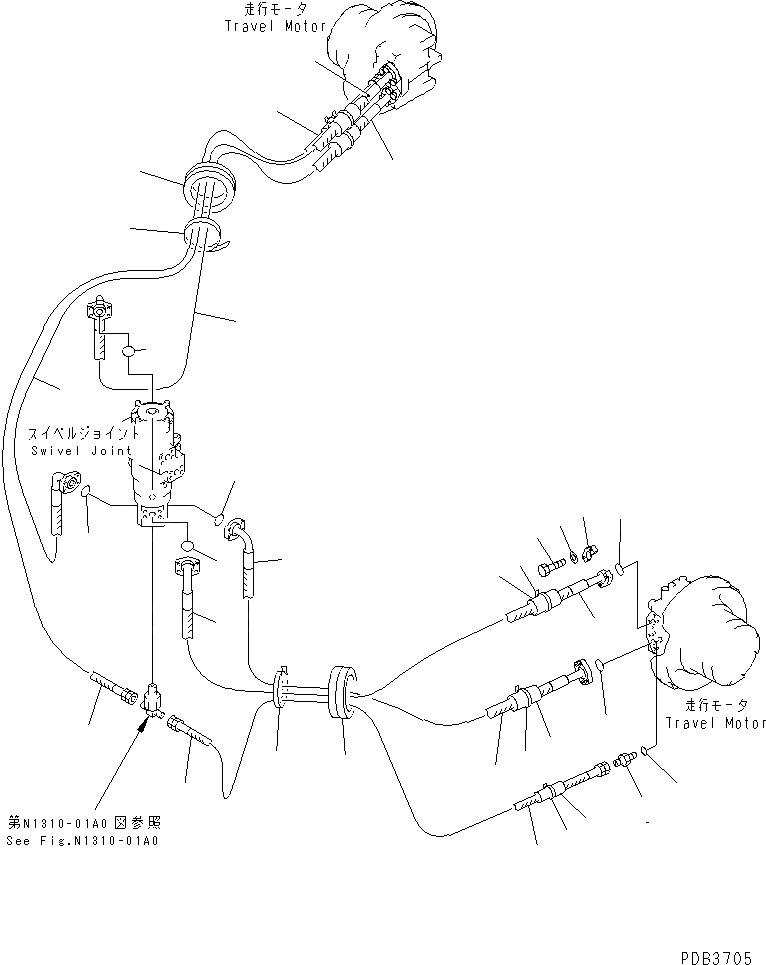 走行モータ
Travel Motor

スイベルジョイント
Swivel Joint

走行モータ
Travel Motor

第N1310-01A0図参照
See Fig.N1310-01A0

PDB3705